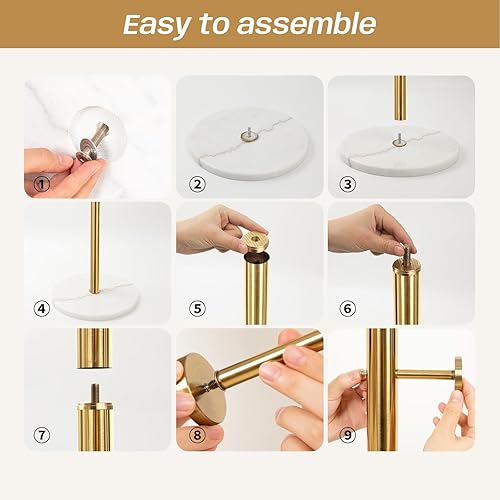 Easy to assemble

①

②

③

④

⑤

⑥

⑦

⑧

⑨