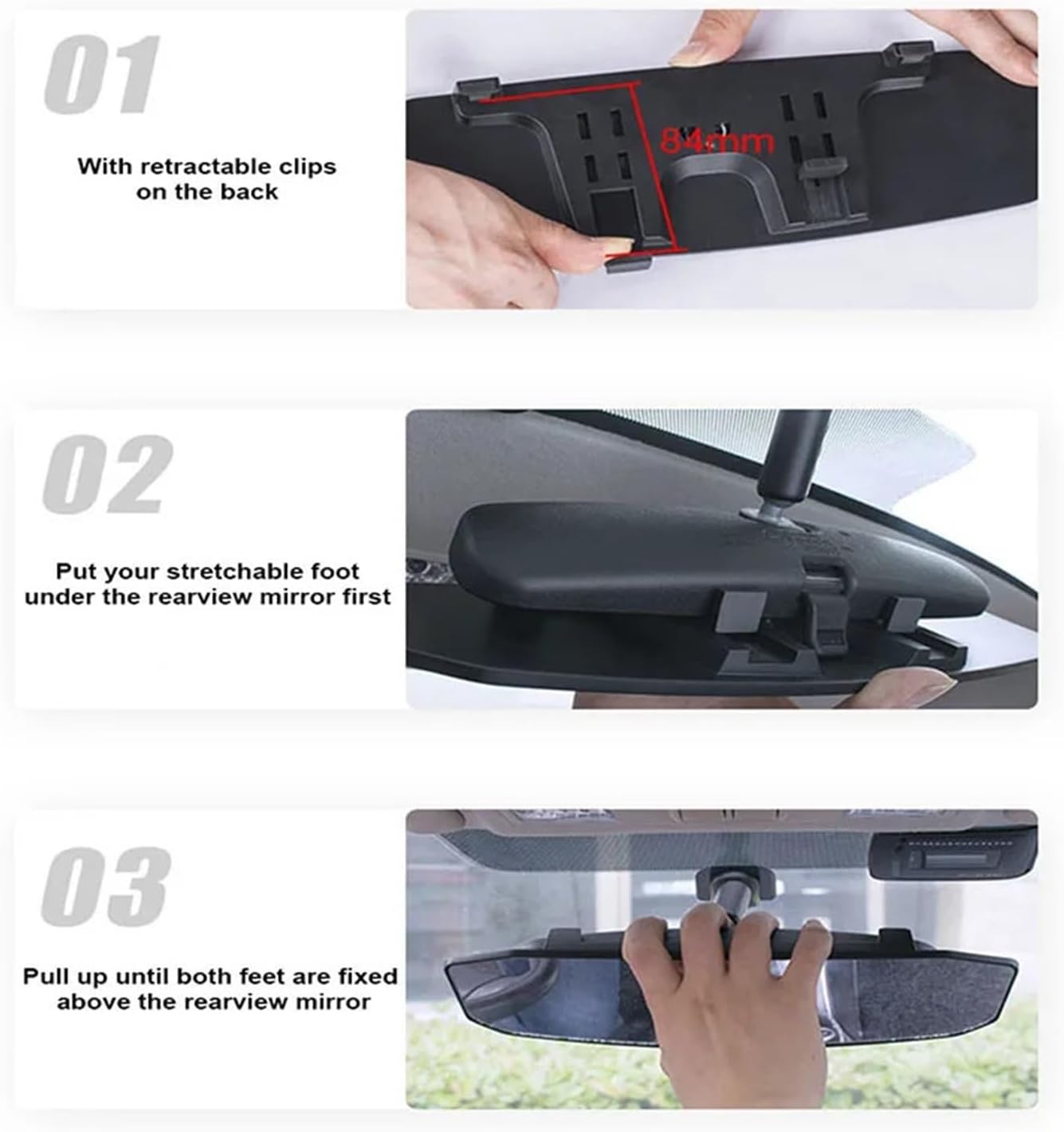 01

With retractable clips on the back

84mm

02

Put your stretchable foot under the rearview mirror first

03

Pull up until both feet are fixed above the rearview mirror