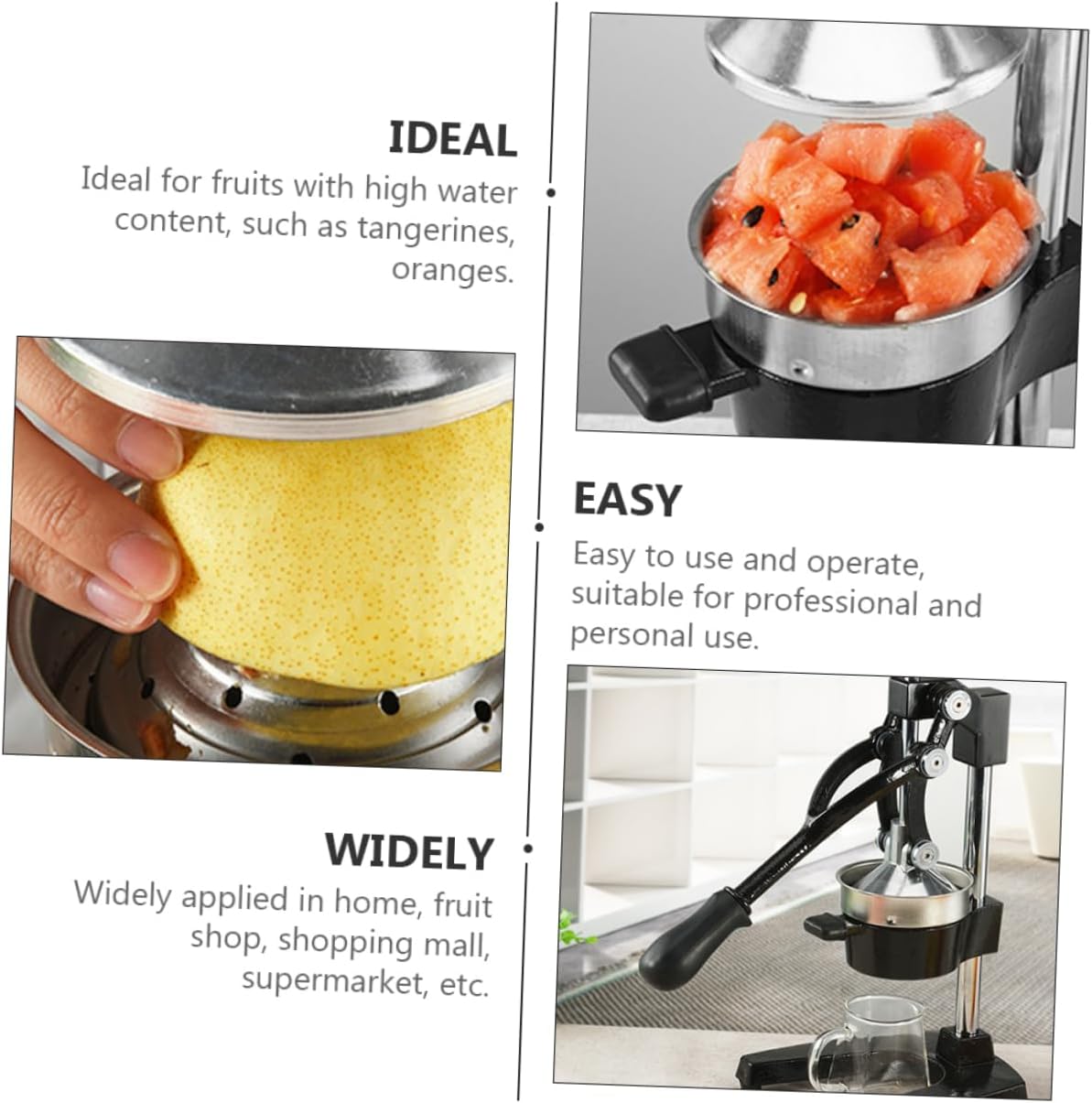 IDEAL
Ideal for fruits with high water content, such as tangerines, oranges.

EASY
Easy to use and operate, suitable for professional and personal use.

WIDELY
Widely applied in home, fruit shop, shopping mall, supermarket, etc.