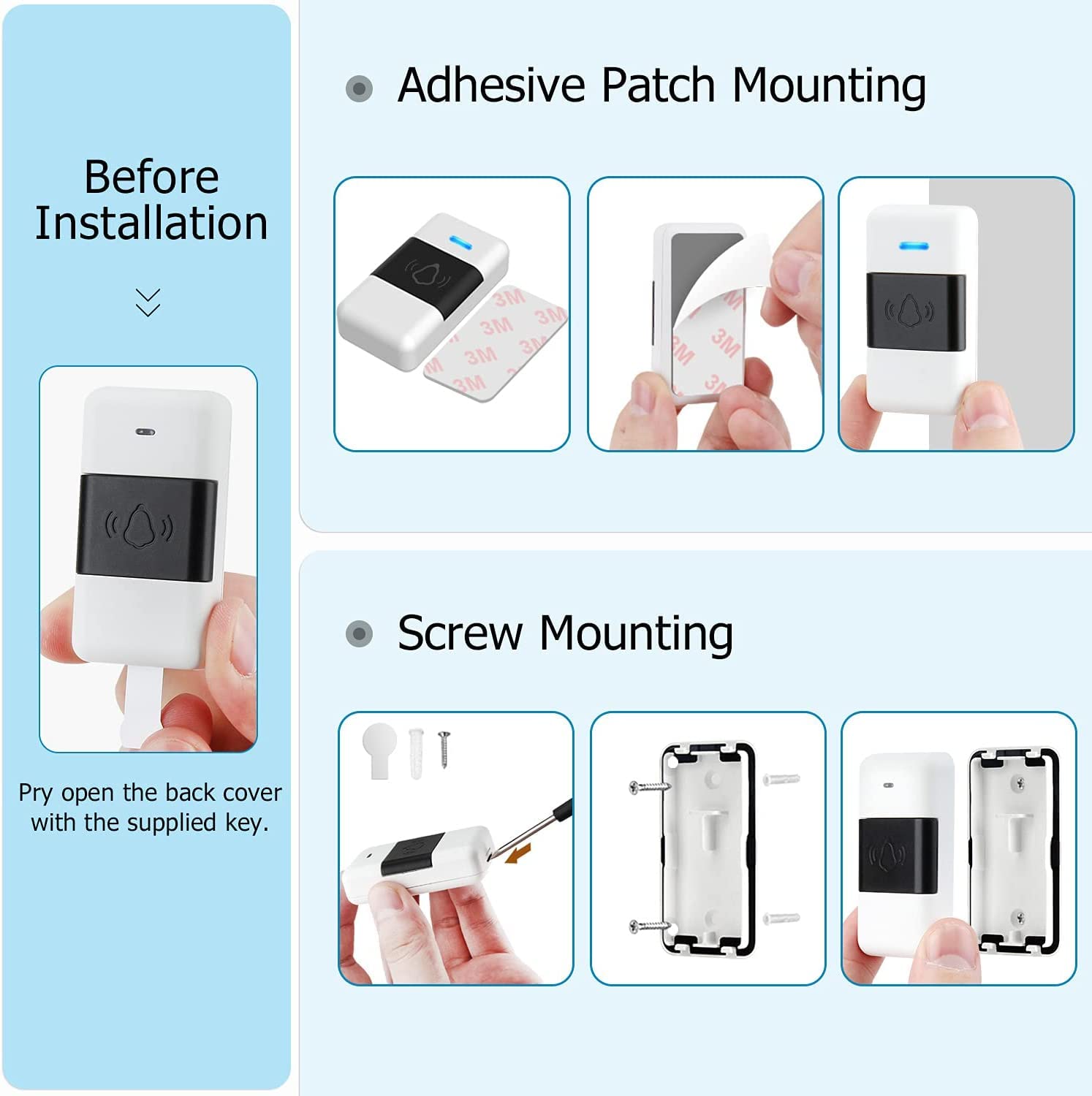 Before Installation

Pry open the back cover with the supplied key.

Adhesive Patch Mounting

3M 3M 3M 3M 3M 3M

3M 3M 3M

Screw Mounting