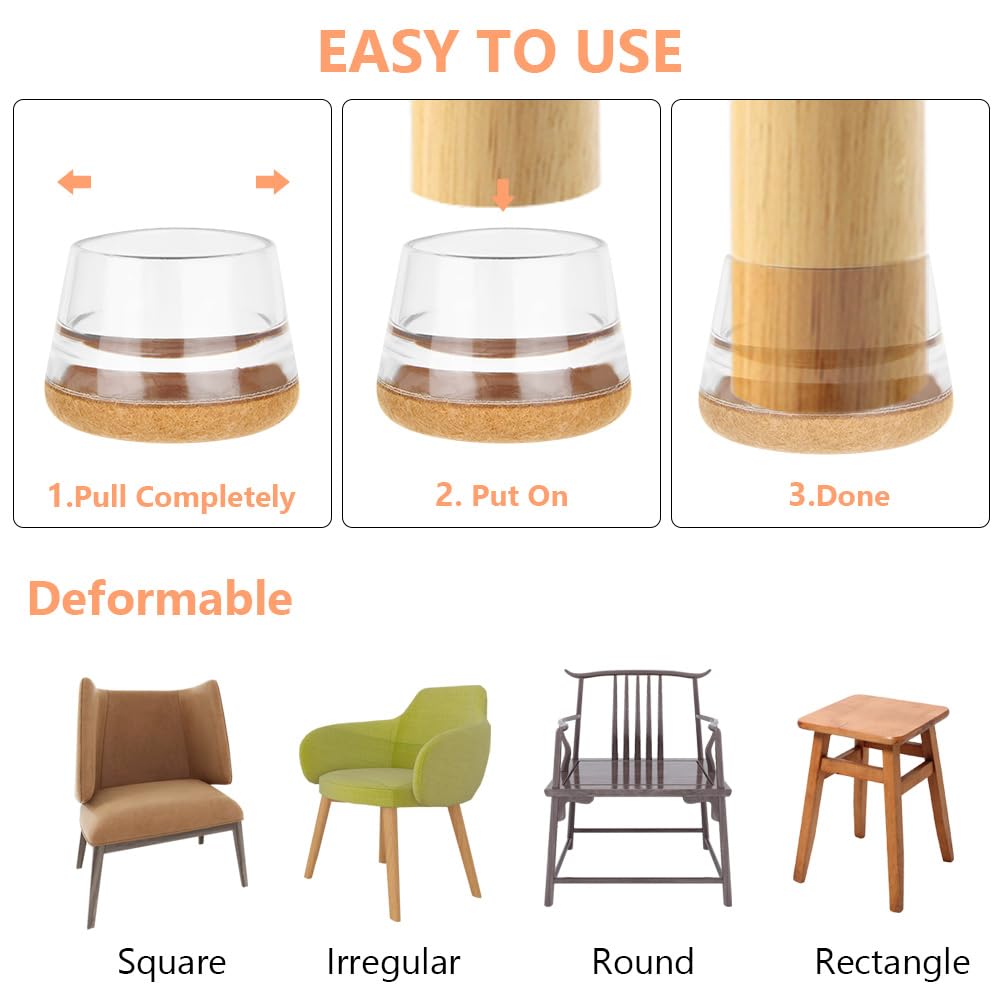 EASY TO USE

1.Pull Completely

2. Put On

3.Done

Deformable

Square

Irregular

Round

Rectangle