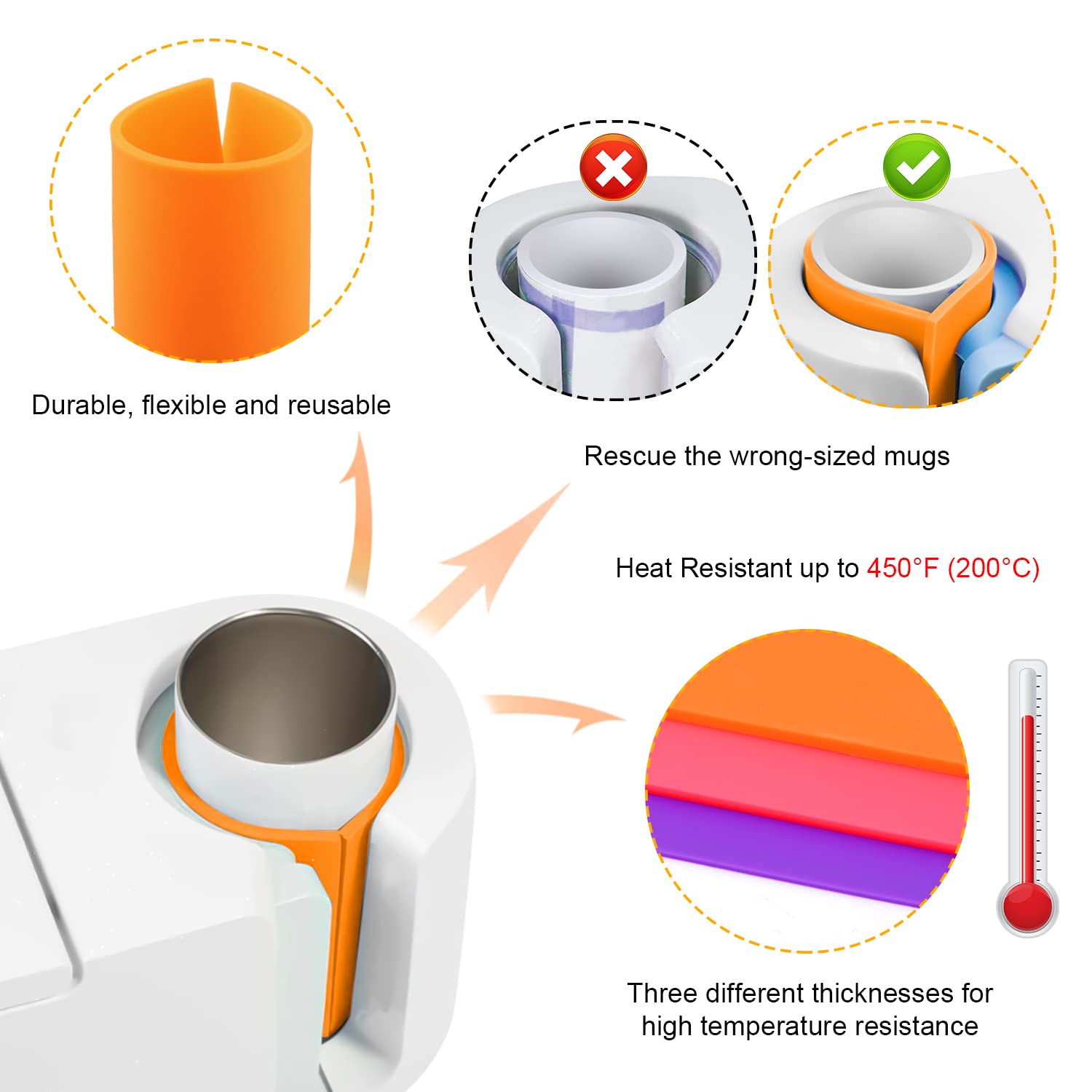 Durable, flexible and reusable

Rescue the wrong-sized mugs

Heat Resistant up to 450°F (200°C)

Three different thicknesses for high temperature resistance