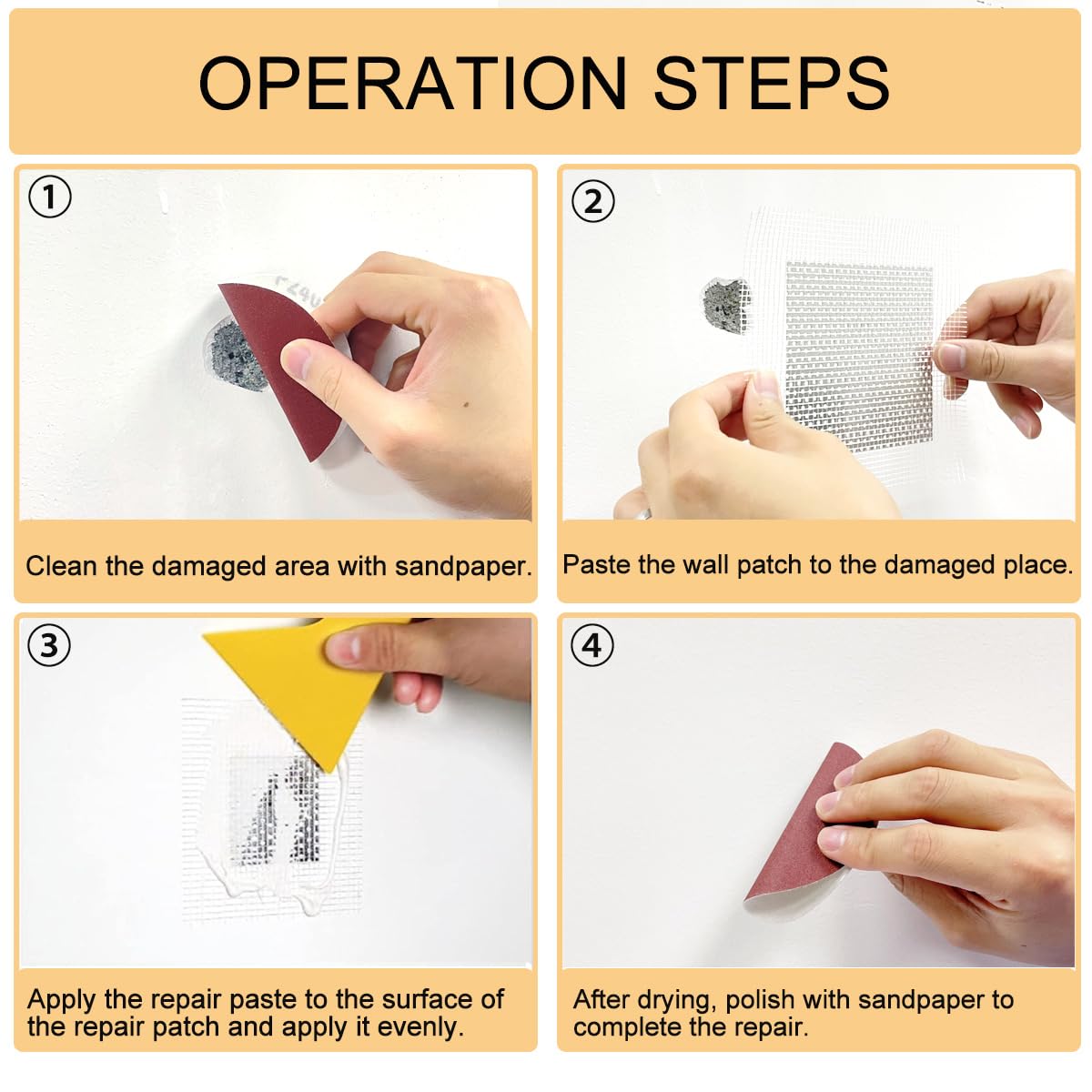 OPERATION STEPS

①

Clean the damaged area with sandpaper.

②

Paste the wall patch to the damaged place.

③

Apply the repair paste to the surface of the repair patch and apply it evenly.

④

After drying, polish with sandpaper to complete the repair.