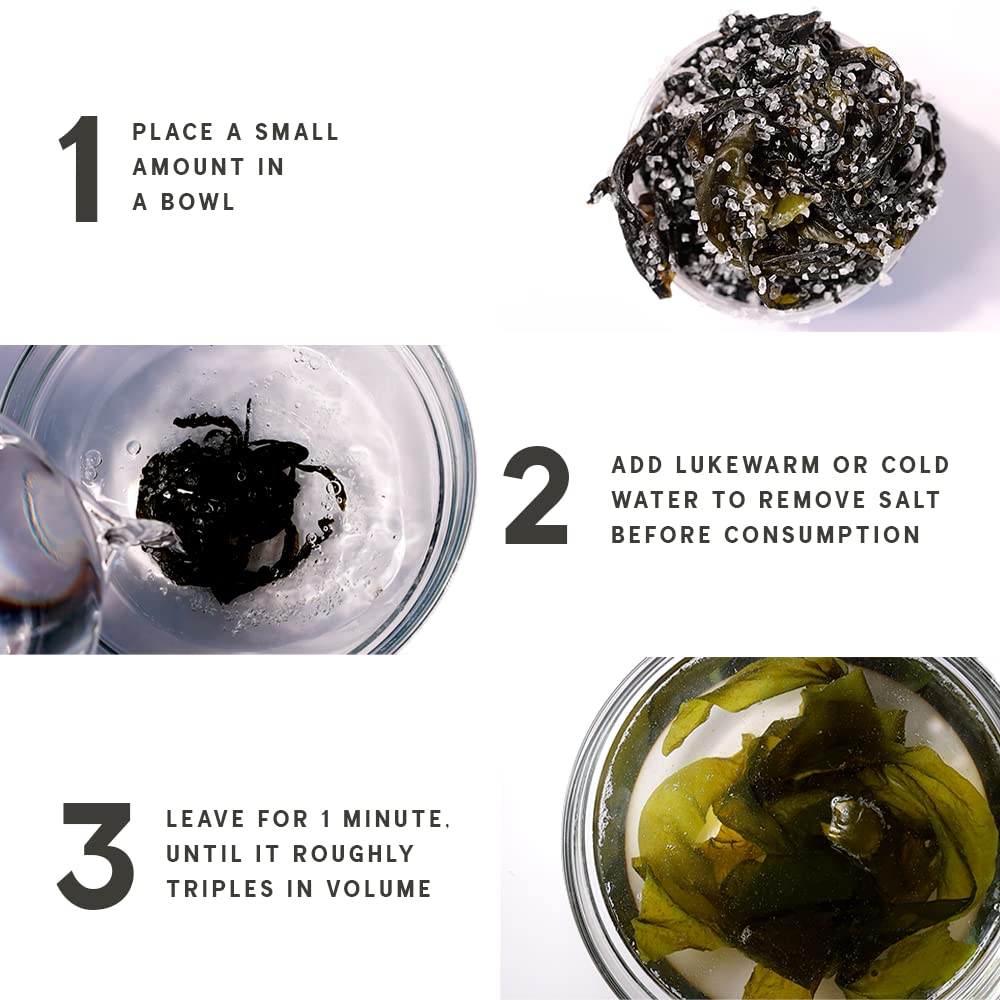 1 PLACE A SMALL AMOUNT IN A BOWL

2 ADD LUKEWARM OR COLD WATER TO REMOVE SALT BEFORE CONSUMPTION

3 LEAVE FOR 1 MINUTE, UNTIL IT ROUGHLY TRIPLES IN VOLUME