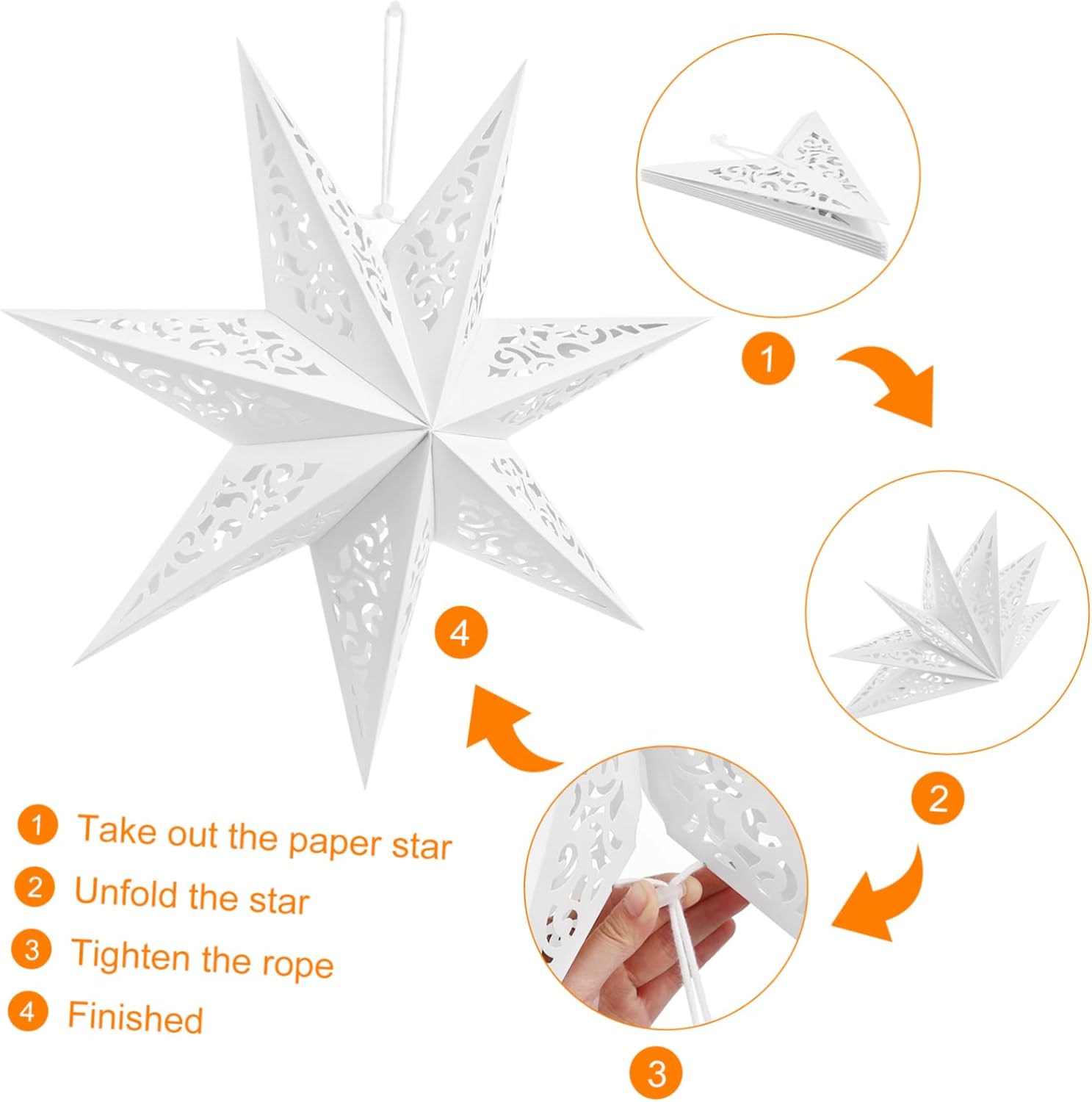 1

2

3

4

1 Take out the paper star
2 Unfold the star
3 Tighten the rope
4 Finished