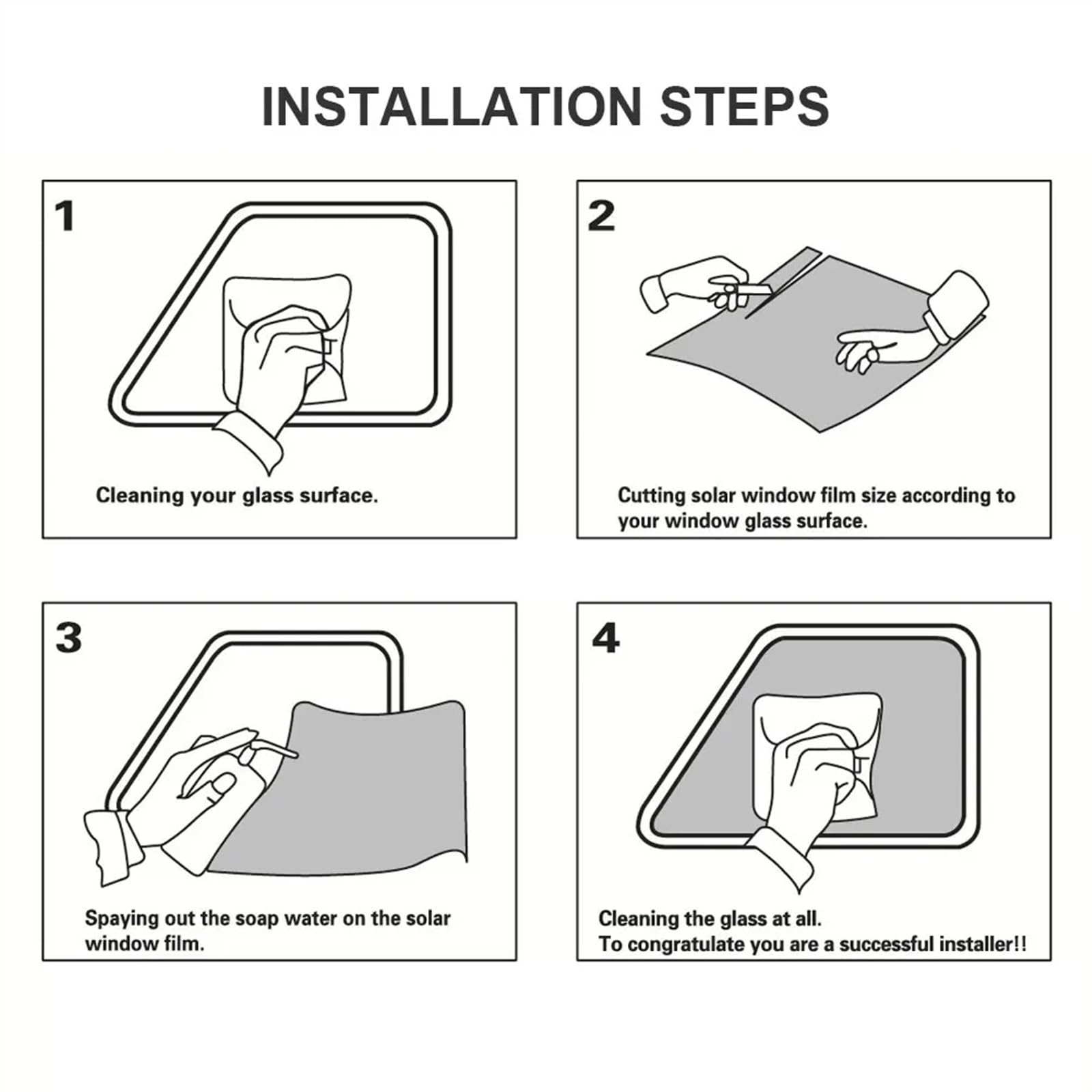 INSTALLATION STEPS

1

Cleaning your glass surface.

2

Cutting solar window film size according to your window glass surface.

3

Spaying out the soap water on the solar window film.

4

Cleaning the glass at all.
To congratulate you are a successful installer!!