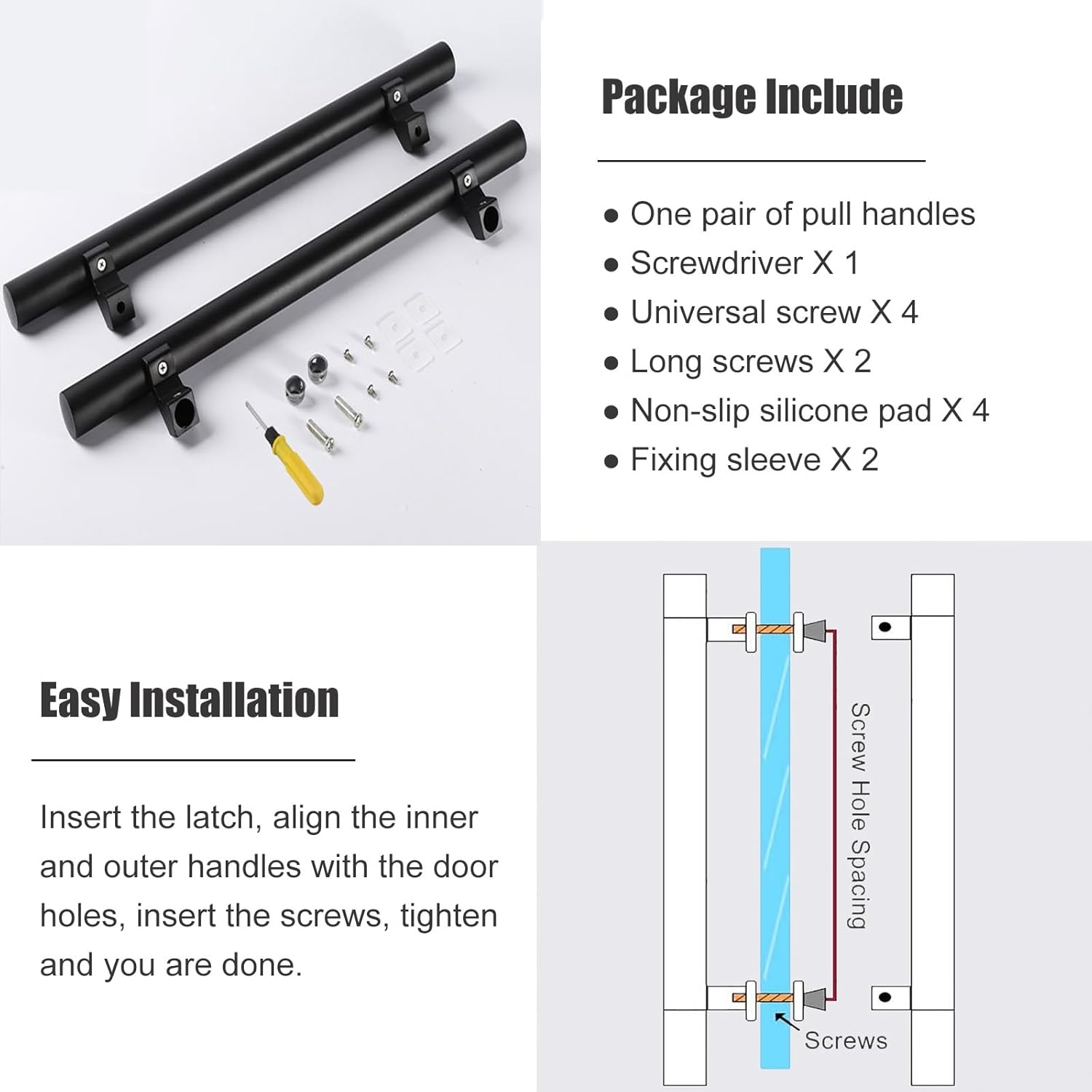 Package Include

● One pair of pull handles
● Screwdriver X 1
● Universal screw X 4
● Long screws X 2
● Non-slip silicone pad X 4
● Fixing sleeve X 2

Easy Installation

Insert the latch, align the inner and outer handles with the door holes, insert the screws, tighten and you are done.

Screw Hole Spacing

Screws