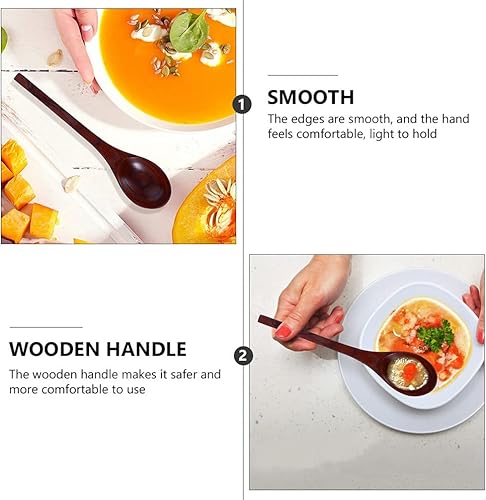 1

SMOOTH

The edges are smooth, and the hand feels comfortable, light to hold

WOODEN HANDLE

The wooden handle makes it safer and more comfortable to use

2