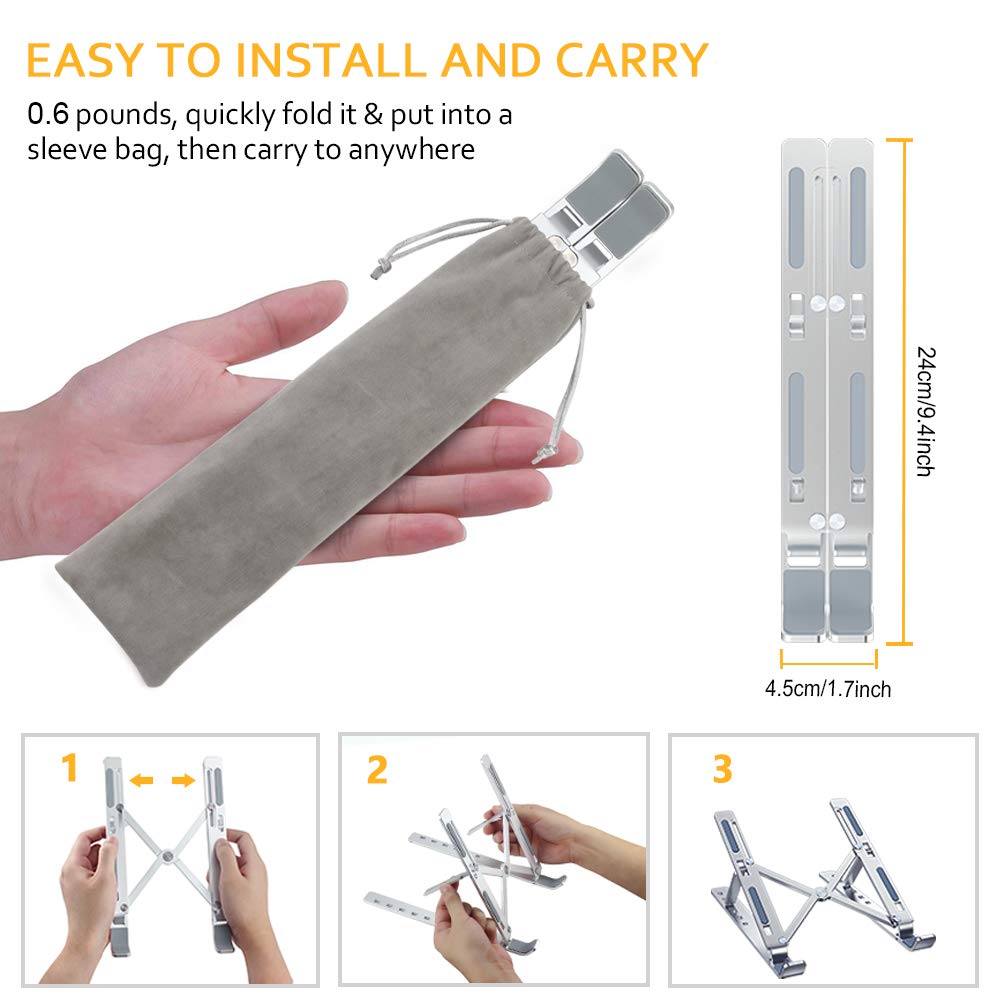 EASY TO INSTALL AND CARRY

0.6 pounds, quickly fold it & put into a sleeve bag, then carry to anywhere

24cm/9.4inch

4.5cm/1.7inch

1

2

3