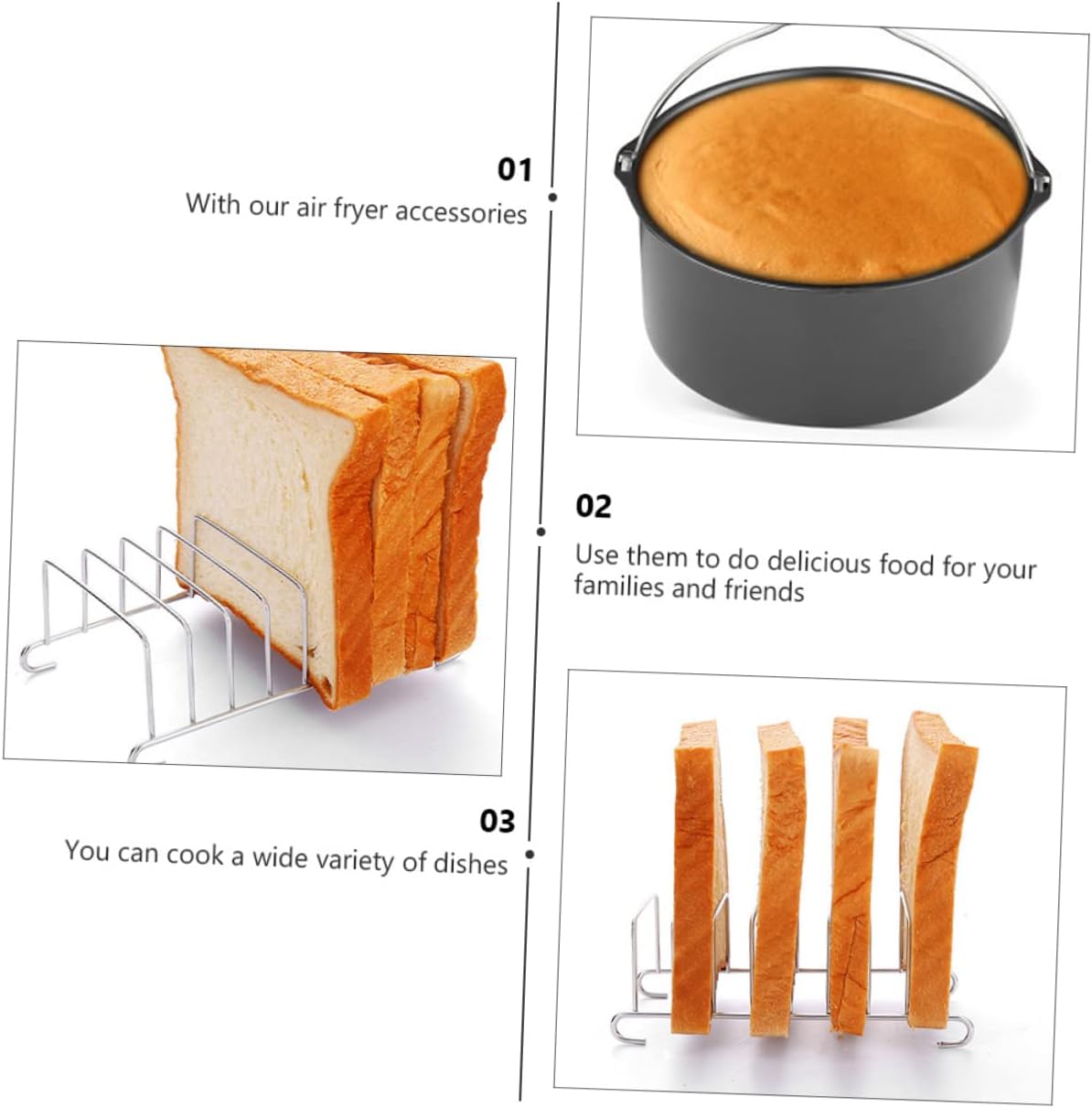 01
With our air fryer accessories

02
Use them to do delicious food for your families and friends

03
You can cook a wide variety of dishes