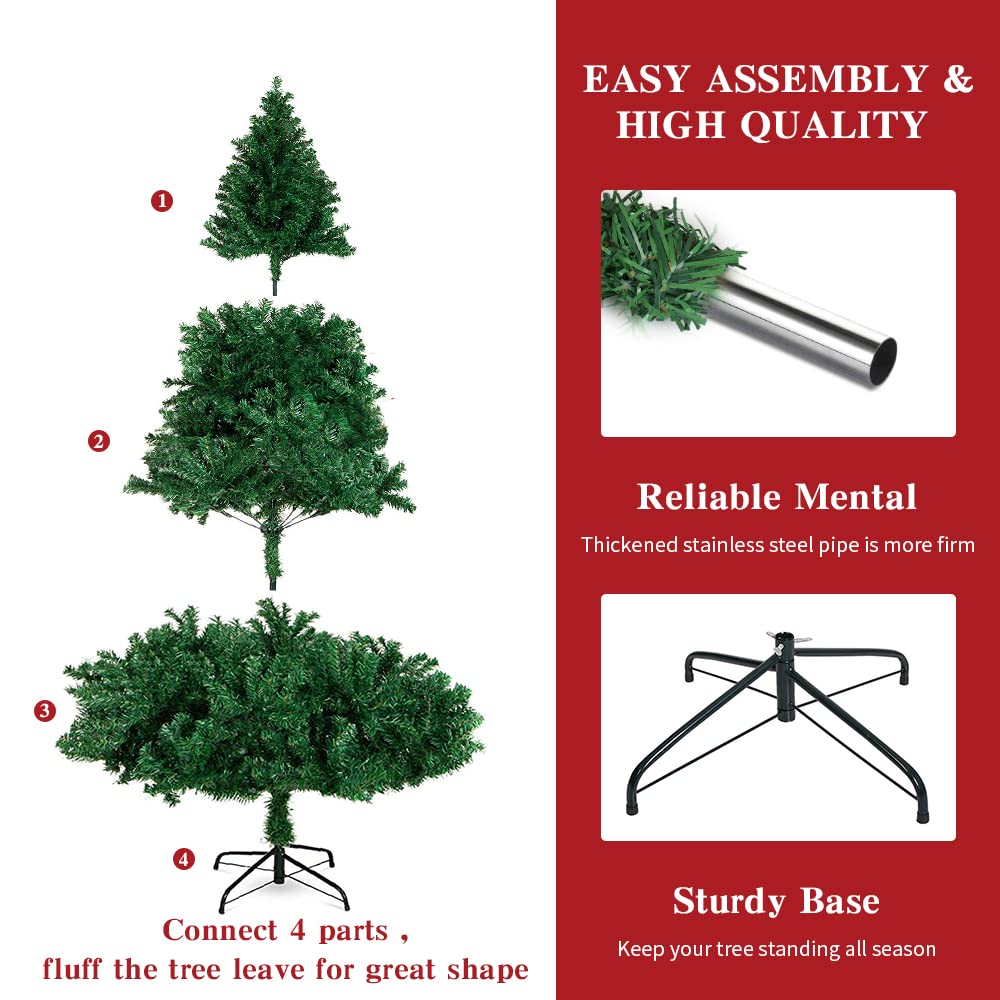 1

2

3

4

Connect 4 parts ,
fluff the tree leave for great shape

EASY ASSEMBLY &
HIGH QUALITY

Reliable Mental

Thickened stainless steel pipe is more firm

Sturdy Base

Keep your tree standing all season