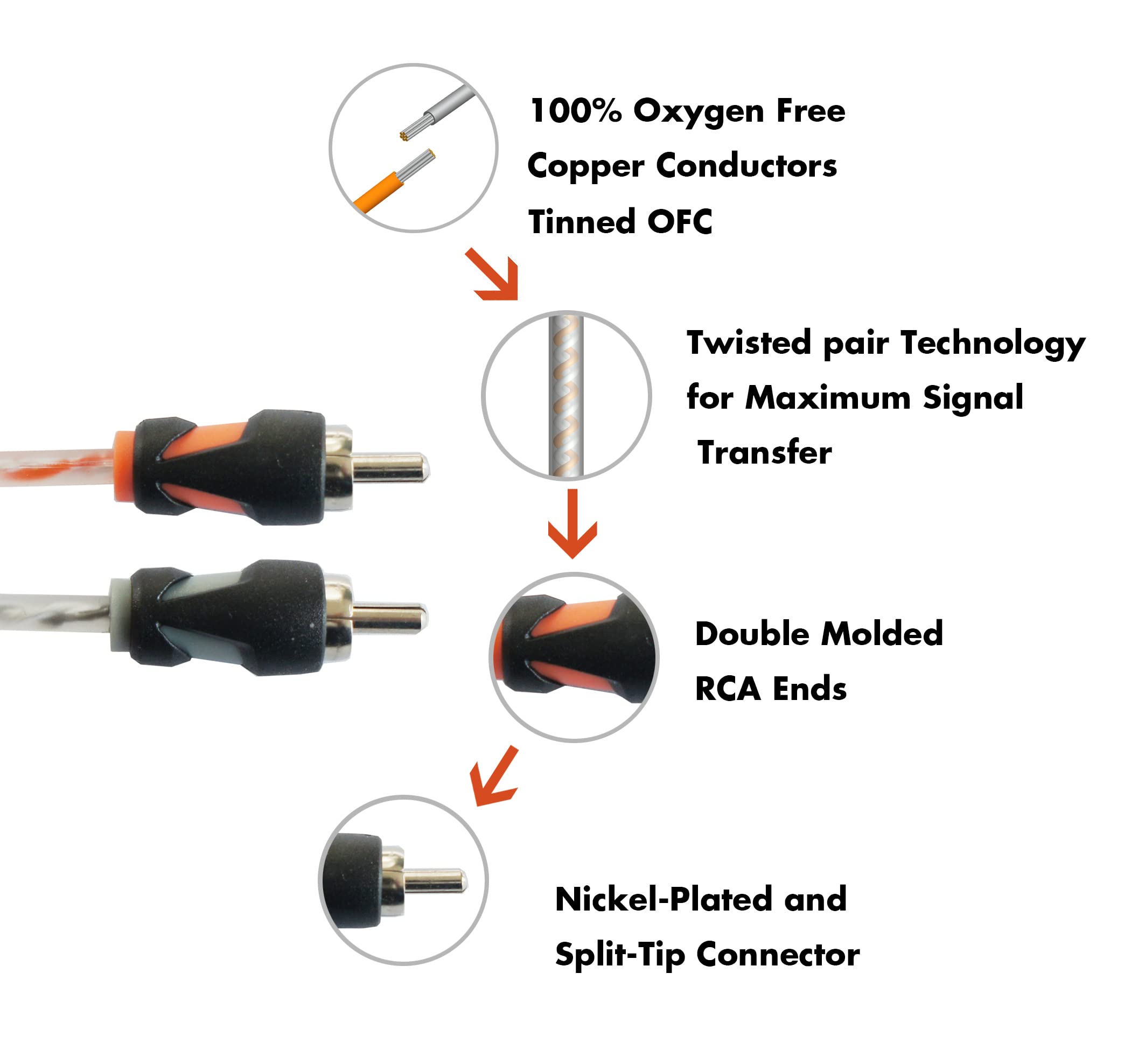 100% Oxygen Free
Copper Conductors
Tinned OFC

Twisted pair Technology
for Maximum Signal
Transfer

Double Molded
RCA Ends

Nickel-Plated and
Split-Tip Connector