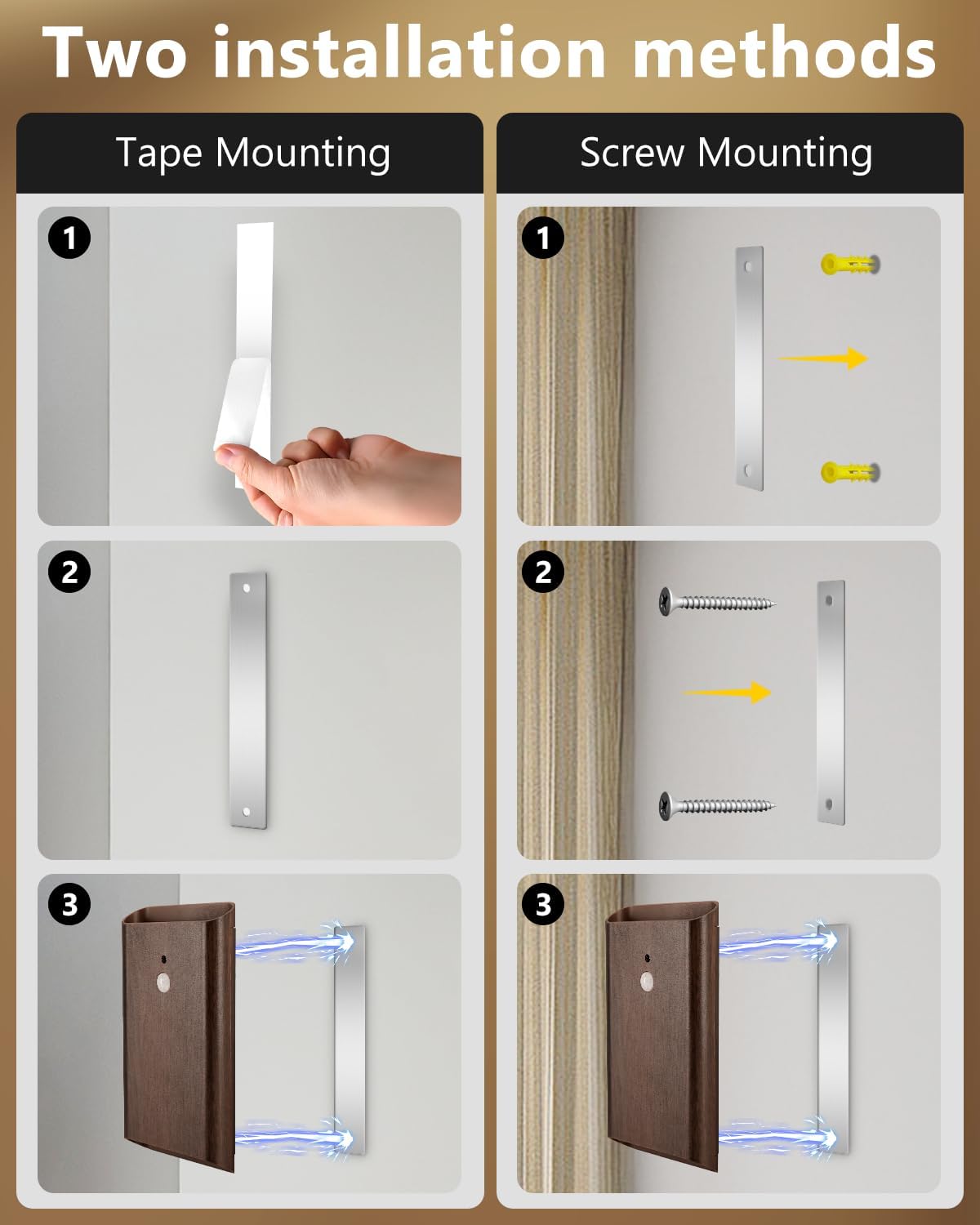 Two installation methods

Tape Mounting

1

2

3

Screw Mounting

1

2

3