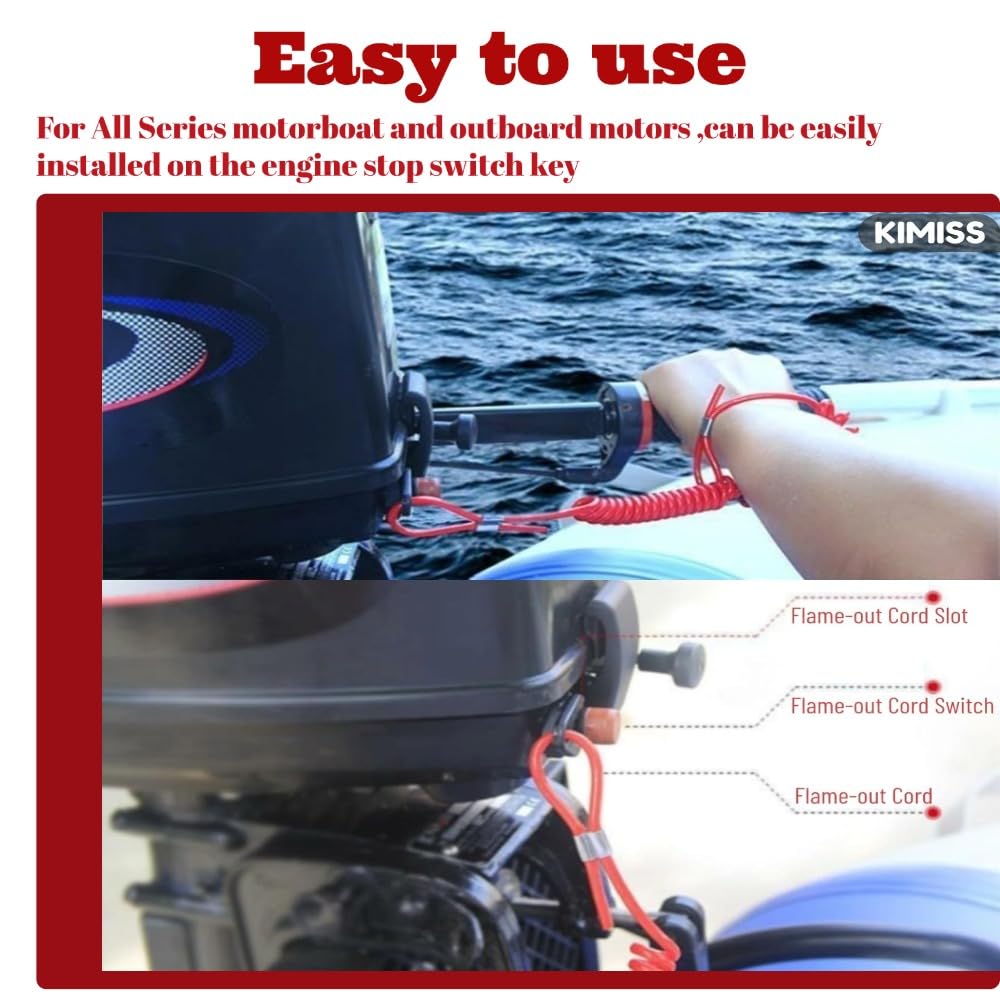 Easy to use

For All Series motorboat and outboard motors ,can be easily installed on the engine stop switch key

KIMISS

Flame-out Cord Slot

Flame-out Cord Switch

Flame-out Cord