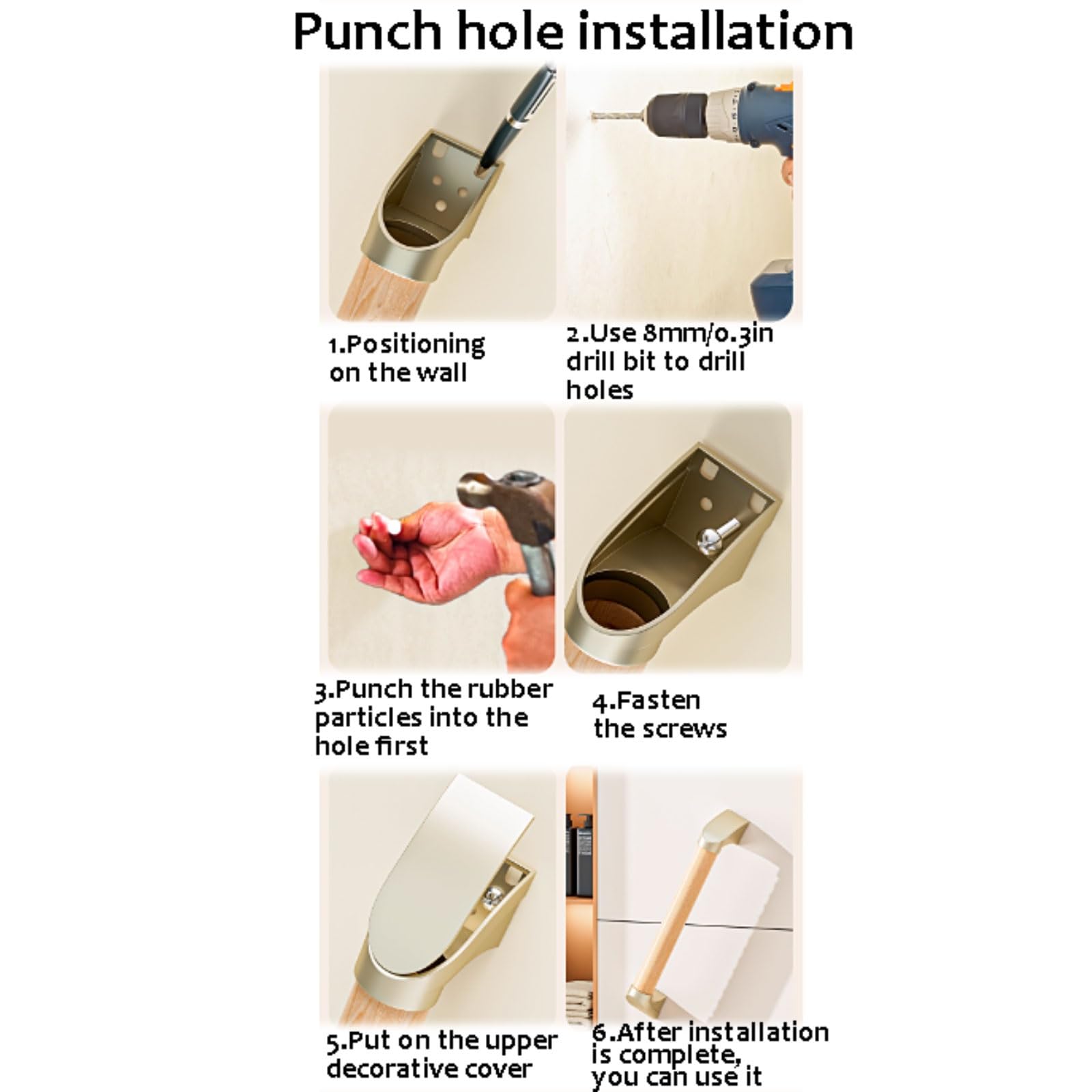 Punch hole installation

1.Positioning on the wall

2.Use 8mm/0.3in drill bit to drill holes

3.Punch the rubber particles into the hole first

4.Fasten the screws

5.Put on the upper decorative cover

6.After installation is complete, you can use it