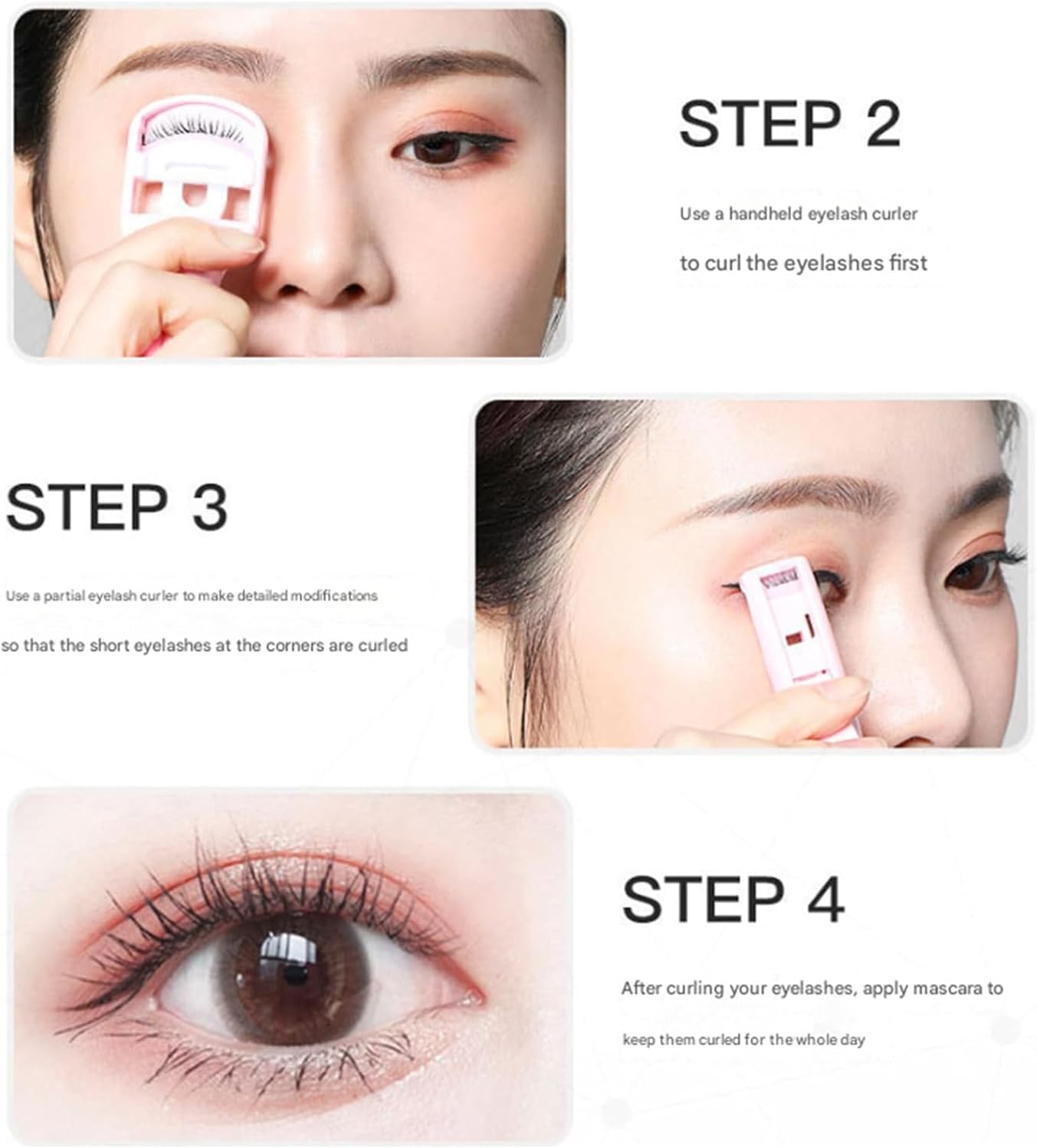 STEP 2

Use a handheld eyelash curler

to curl the eyelashes first

STEP 3

Use a partial eyelash curler to make detailed modifications

so that the short eyelashes at the corners are curled

STEP 4

After curling your eyelashes, apply mascara to

keep them curled for the whole day