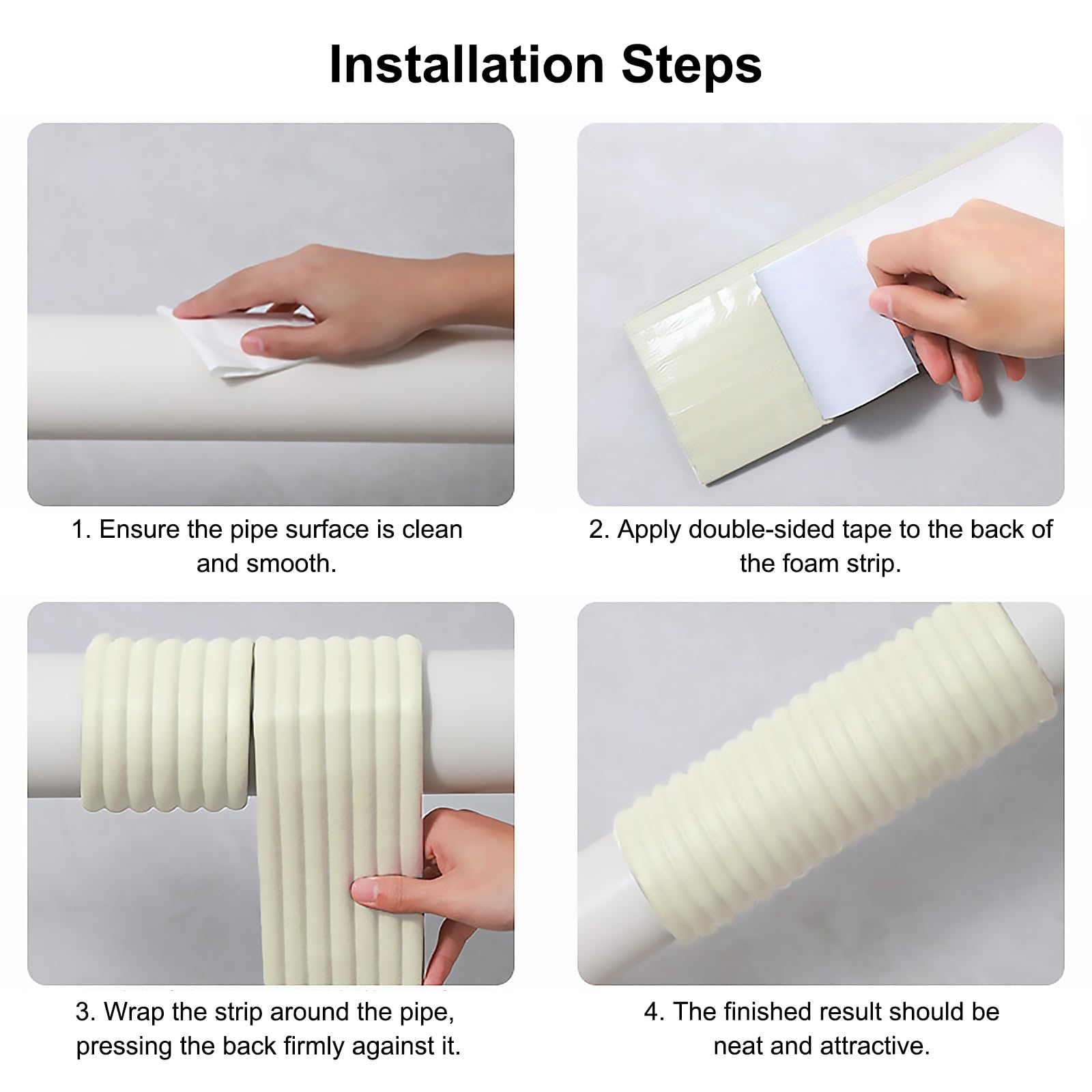 Installation Steps

1. Ensure the pipe surface is clean and smooth.

2. Apply double-sided tape to the back of the foam strip.

3. Wrap the strip around the pipe, pressing the back firmly against it.

4. The finished result should be neat and attractive.