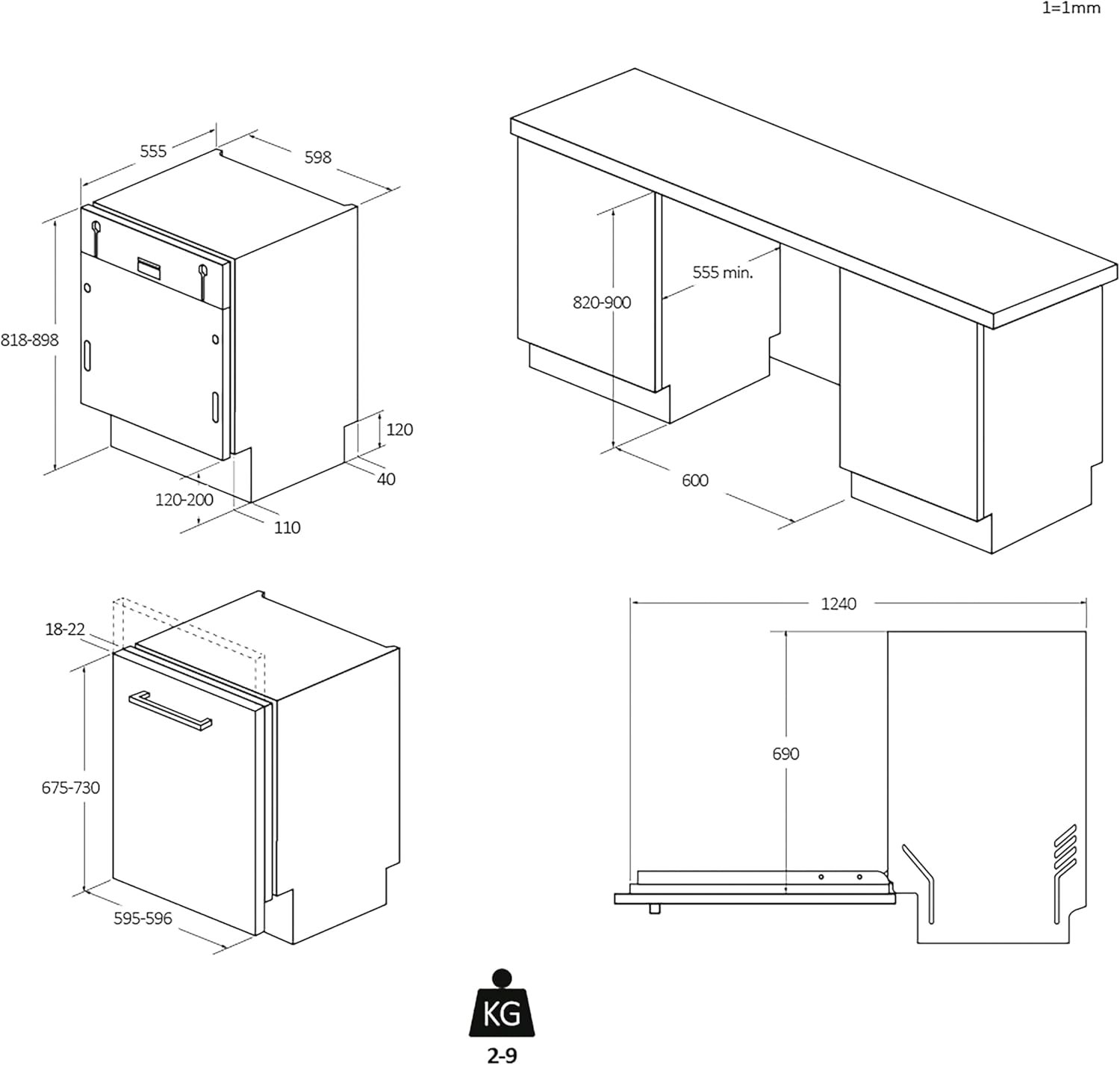 1=1mm

555
598
818-898
120
40
120-200
110

820-900
555 min.
600

18-22
675-730
595-596

1240
690

KG
2-9