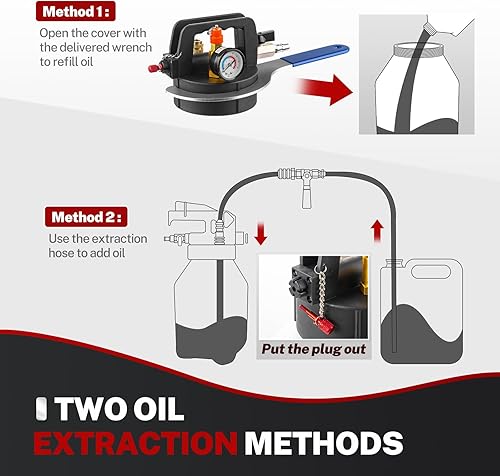 Method 1:

Open the cover with the delivered wrench to refill oil

Method 2:

Use the extraction hose to add oil

Put the plug out

TWO OIL EXTRACTION METHODS