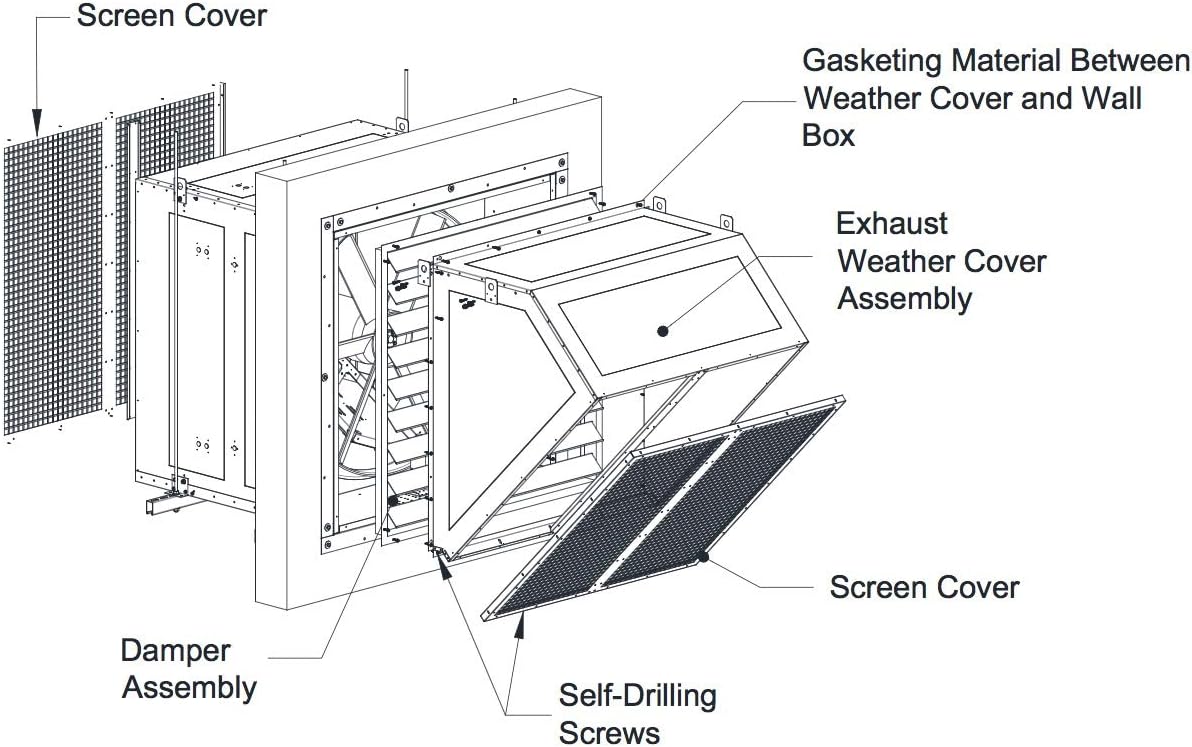 Screen Cover

Gasketing Material Between Weather Cover and Wall Box

Exhaust Weather Cover Assembly

Screen Cover

Damper Assembly

Self-Drilling Screws