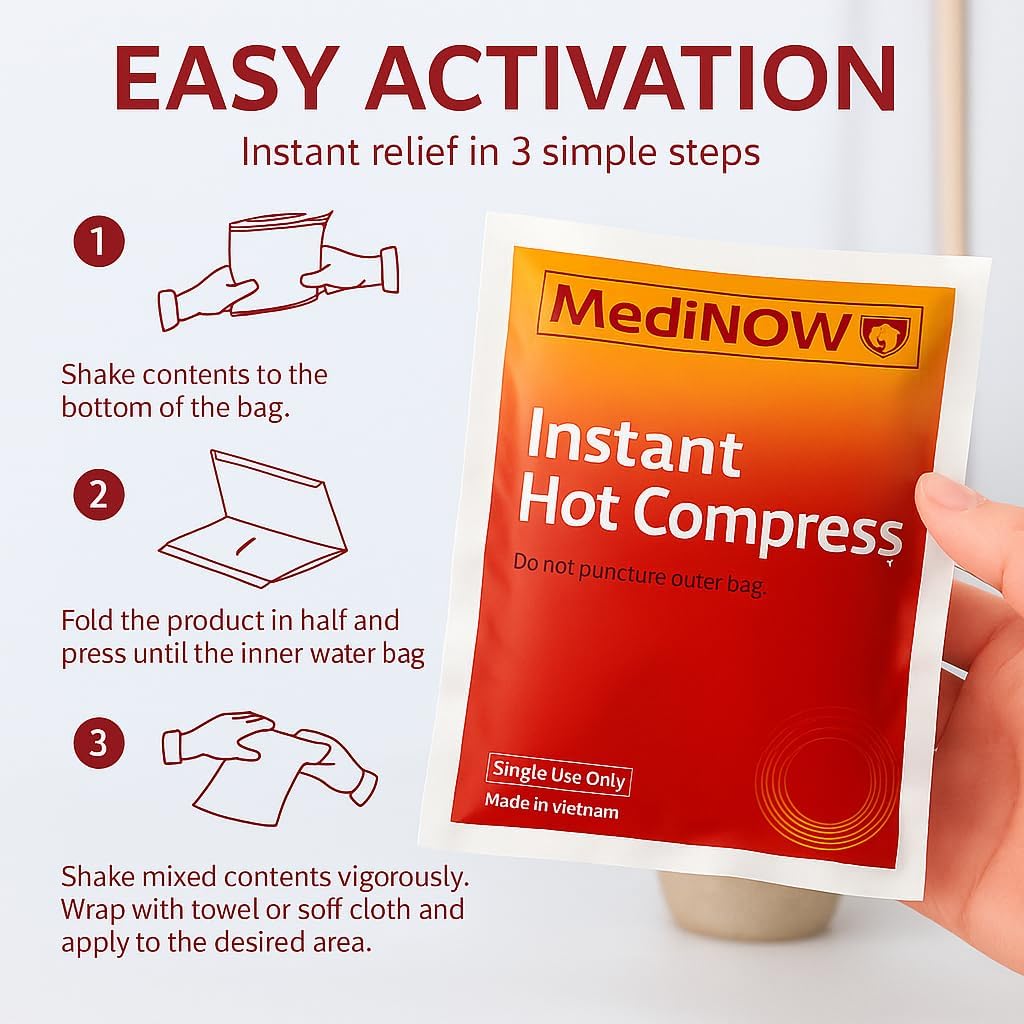 EASY ACTIVATION

Instant relief in 3 simple steps

1

Shake contents to the bottom of the bag.

2

Fold the product in half and press until the inner water bag

3

Shake mixed contents vigorously. Wrap with towel or soff cloth and apply to the desired area.

MediNOW

Instant Hot Compress

Do not puncture outer bag.

Single Use Only

Made in vietnam