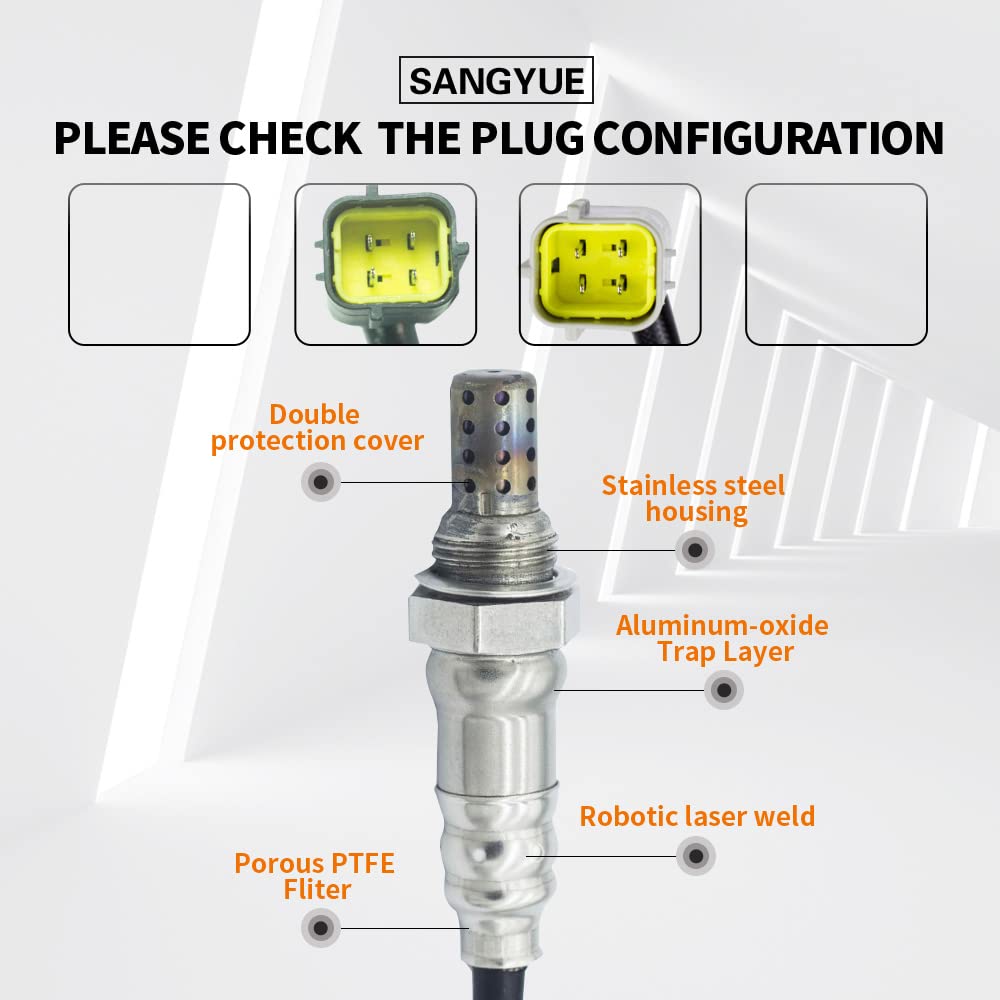 SANGYUE

PLEASE CHECK THE PLUG CONFIGURATION

Double protection cover

Stainless steel housing

Aluminum-oxide Trap Layer

Robotic laser weld

Porous PTFE Fliter