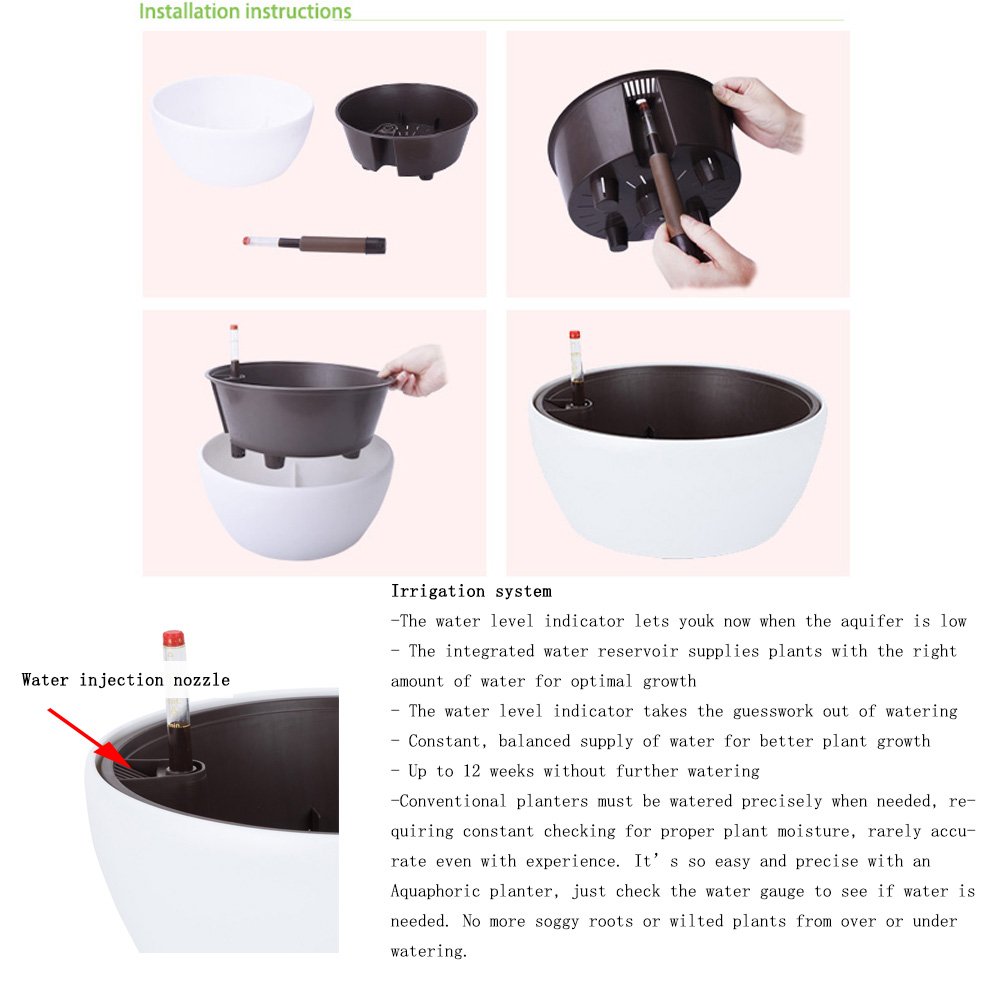 Installation instructions

Water injection nozzle

Irrigation system

-The water level indicator lets youk now when the aquifer is low

- The integrated water reservoir supplies plants with the right amount of water for optimal growth

- The water level indicator takes the guesswork out of watering

- Constant, balanced supply of water for better plant growth

- Up to 12 weeks without further watering

-Conventional planters must be watered precisely when needed, requiring constant checking for proper plant moisture, rarely accurate even with experience. It' s so easy and precise with an Aquaphoric planter, just check the water gauge to see if water is needed. No more soggy roots or wilted plants from over or under watering.