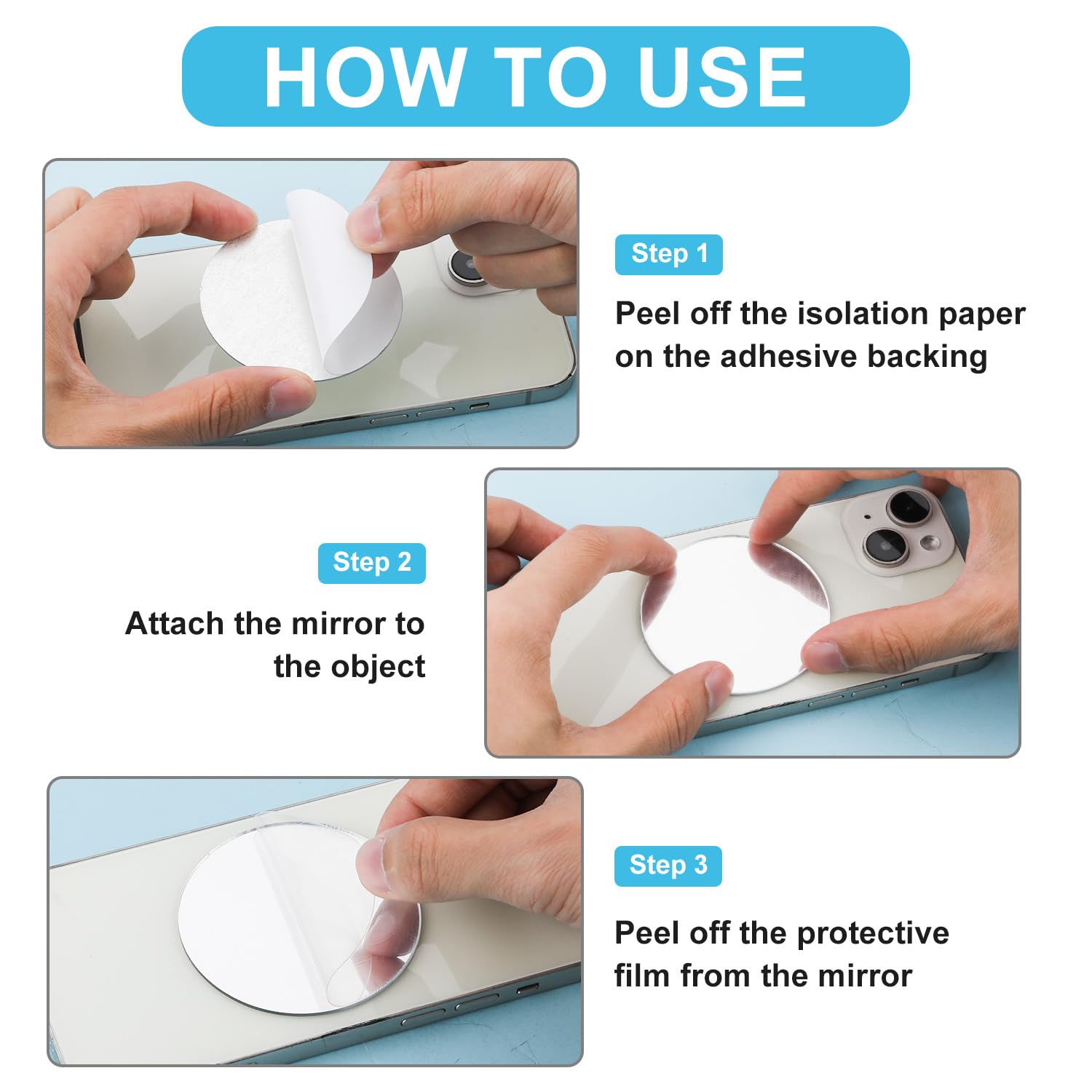 HOW TO USE

Step 1

Peel off the isolation paper on the adhesive backing

Step 2

Attach the mirror to the object

Step 3

Peel off the protective film from the mirror