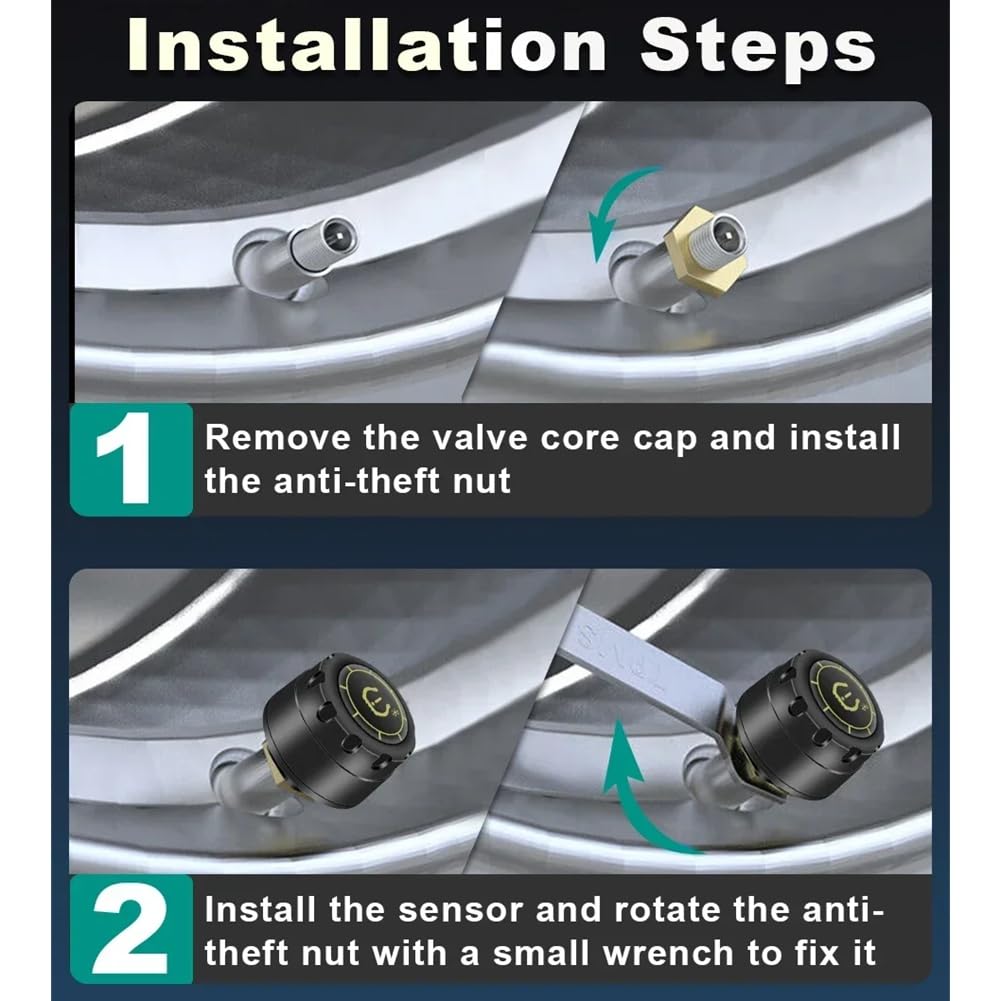 Installation Steps

1 Remove the valve core cap and install the anti-theft nut

2 Install the sensor and rotate the anti-theft nut with a small wrench to fix it