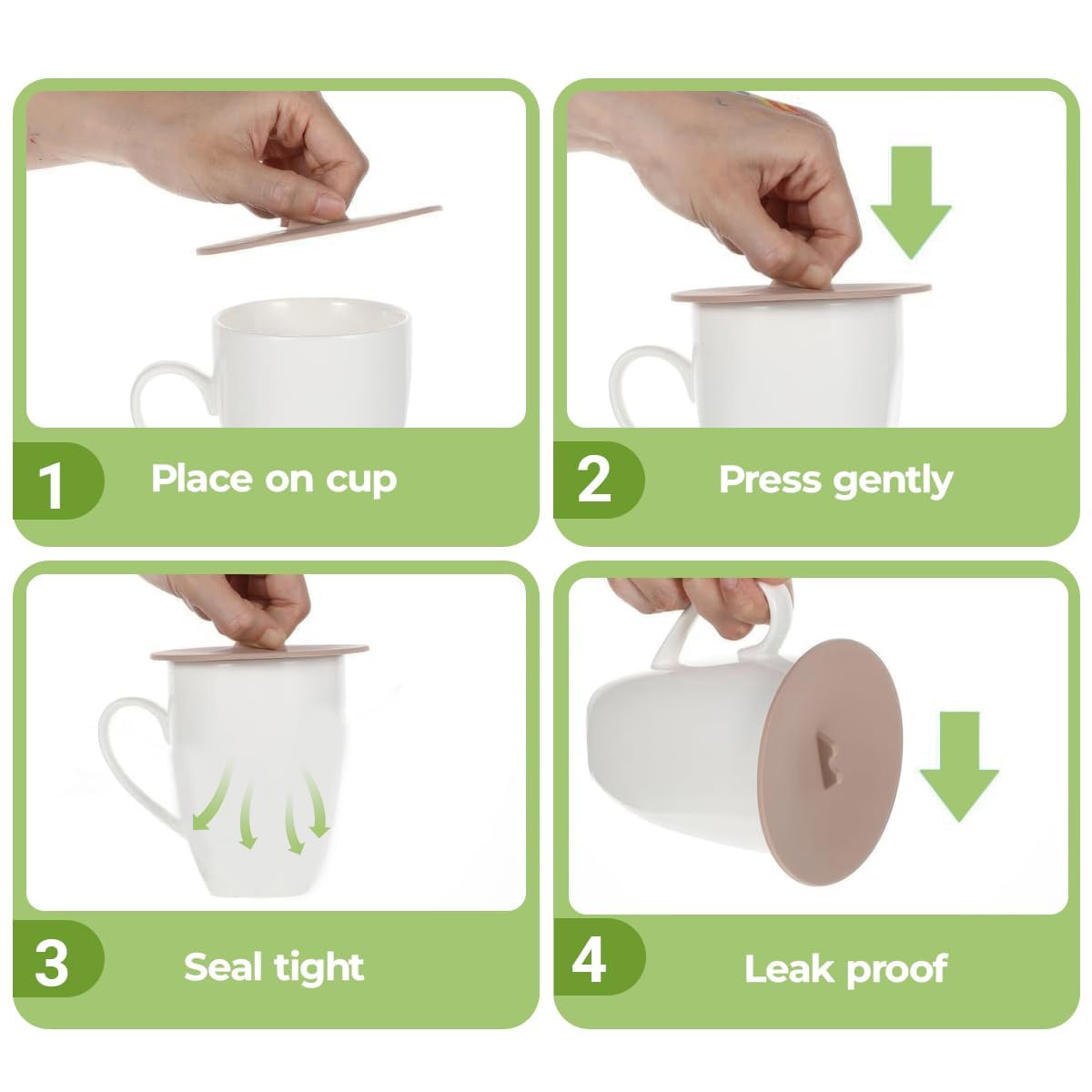 1 Place on cup

2 Press gently

3 Seal tight

4 Leak proof