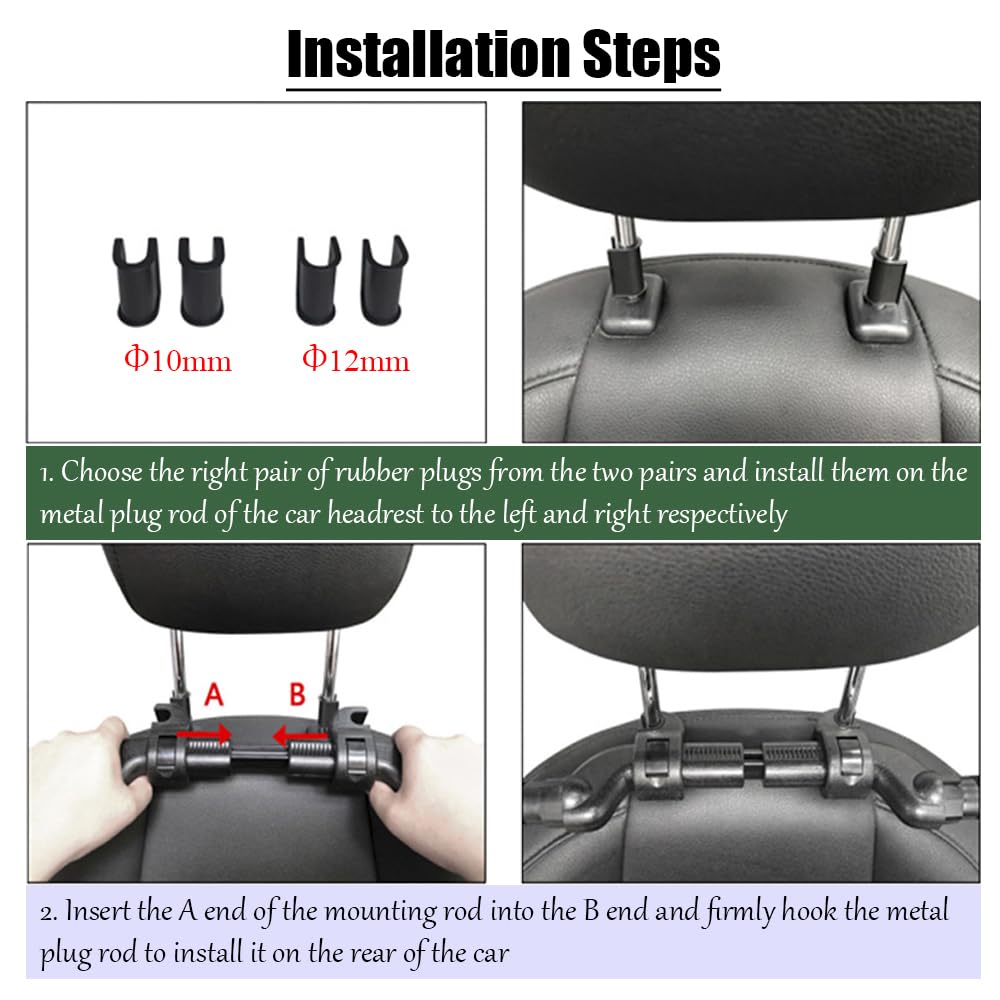 Installation Steps

Φ10mm

Φ12mm

1. Choose the right pair of rubber plugs from the two pairs and install them on the metal plug rod of the car headrest to the left and right respectively

A

B

2. Insert the A end of the mounting rod into the B end and firmly hook the metal plug rod to install it on the rear of the car