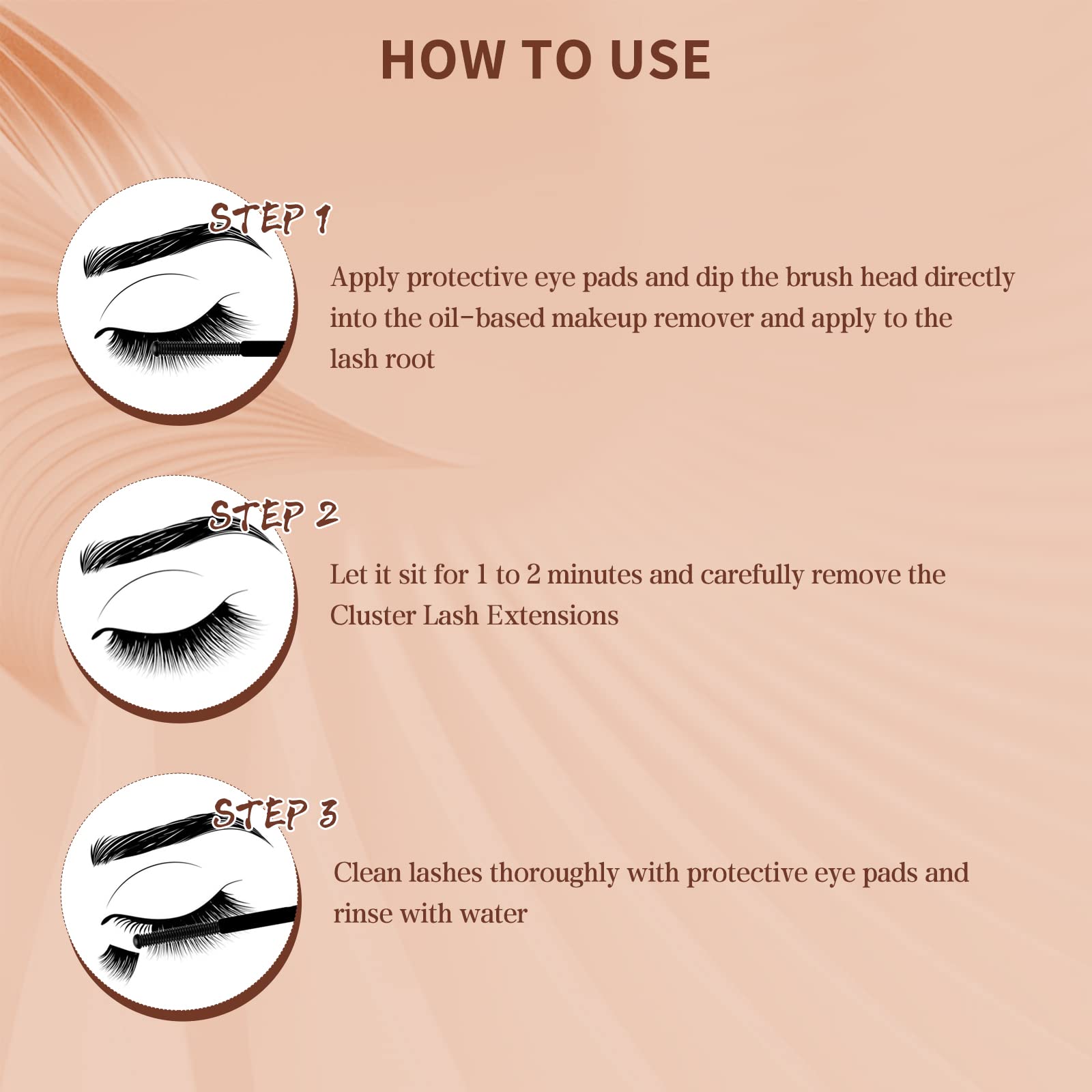 HOW TO USE

STEP 1

Apply protective eye pads and dip the brush head directly into the oil-based makeup remover and apply to the lash root

STEP 2

Let it sit for 1 to 2 minutes and carefully remove the Cluster Lash Extensions

STEP 3

Clean lashes thoroughly with protective eye pads and rinse with water