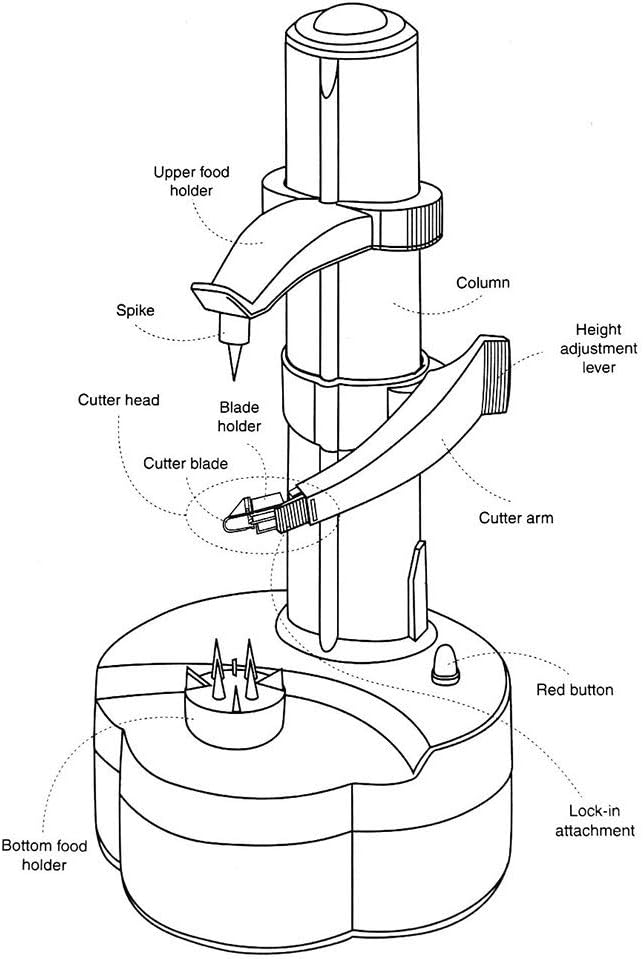 Upper food holder

Column

Spike

Height adjustment lever

Cutter head

Blade holder

Cutter blade

Cutter arm

Red button

Lock-in attachment

Bottom food holder