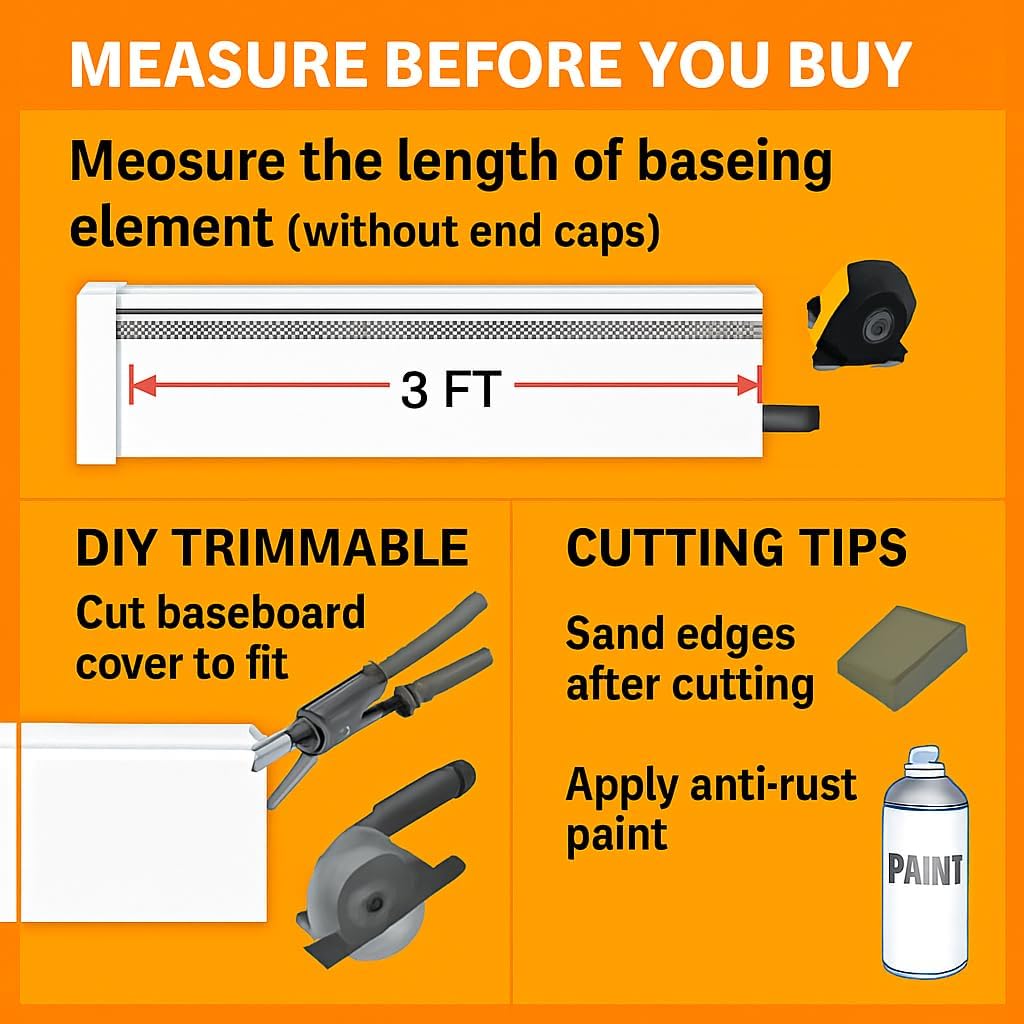 MEASURE BEFORE YOU BUY

Meosure the length of baseing element (without end caps)

3 FT

DIY TRIMMABLE

Cut baseboard cover to fit

CUTTING TIPS

Sand edges after cutting

Apply anti-rust paint

PAINT