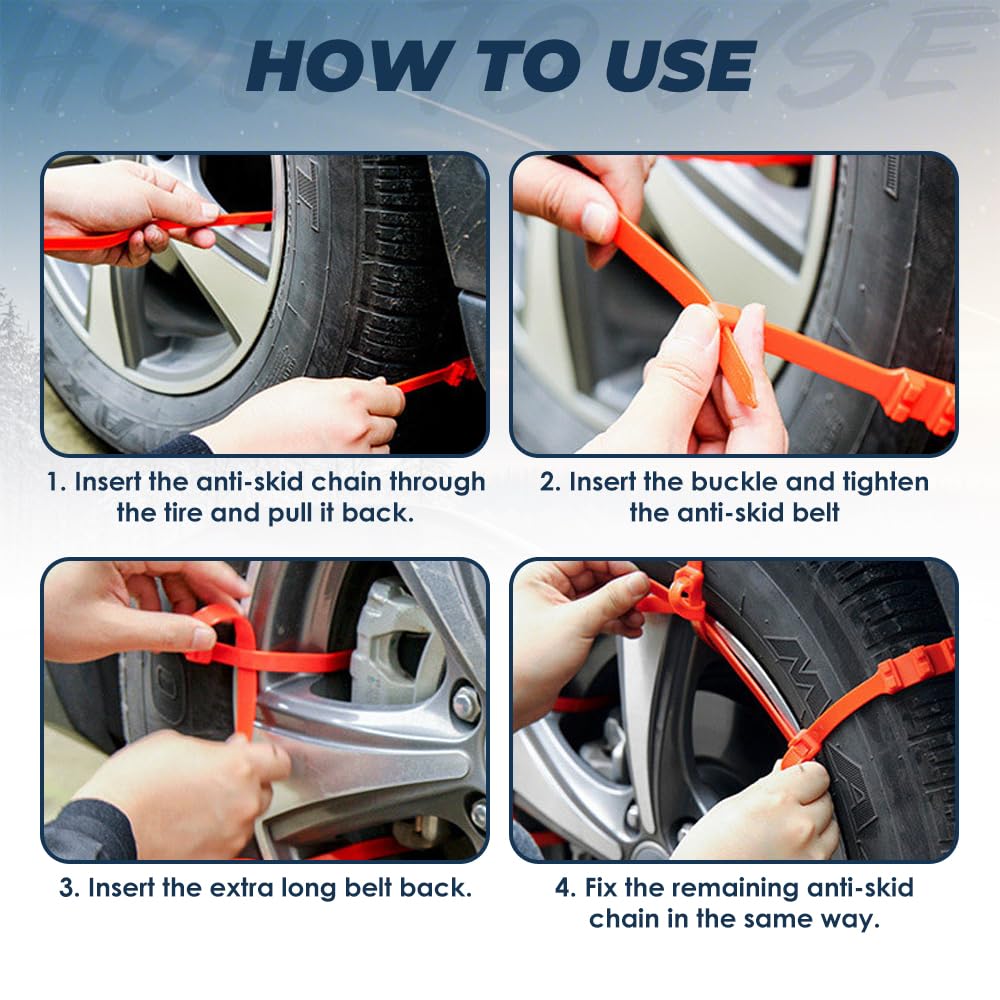 HOW TO USE

1. Insert the anti-skid chain through the tire and pull it back.

2. Insert the buckle and tighten the anti-skid belt

3. Insert the extra long belt back.

4. Fix the remaining anti-skid chain in the same way.