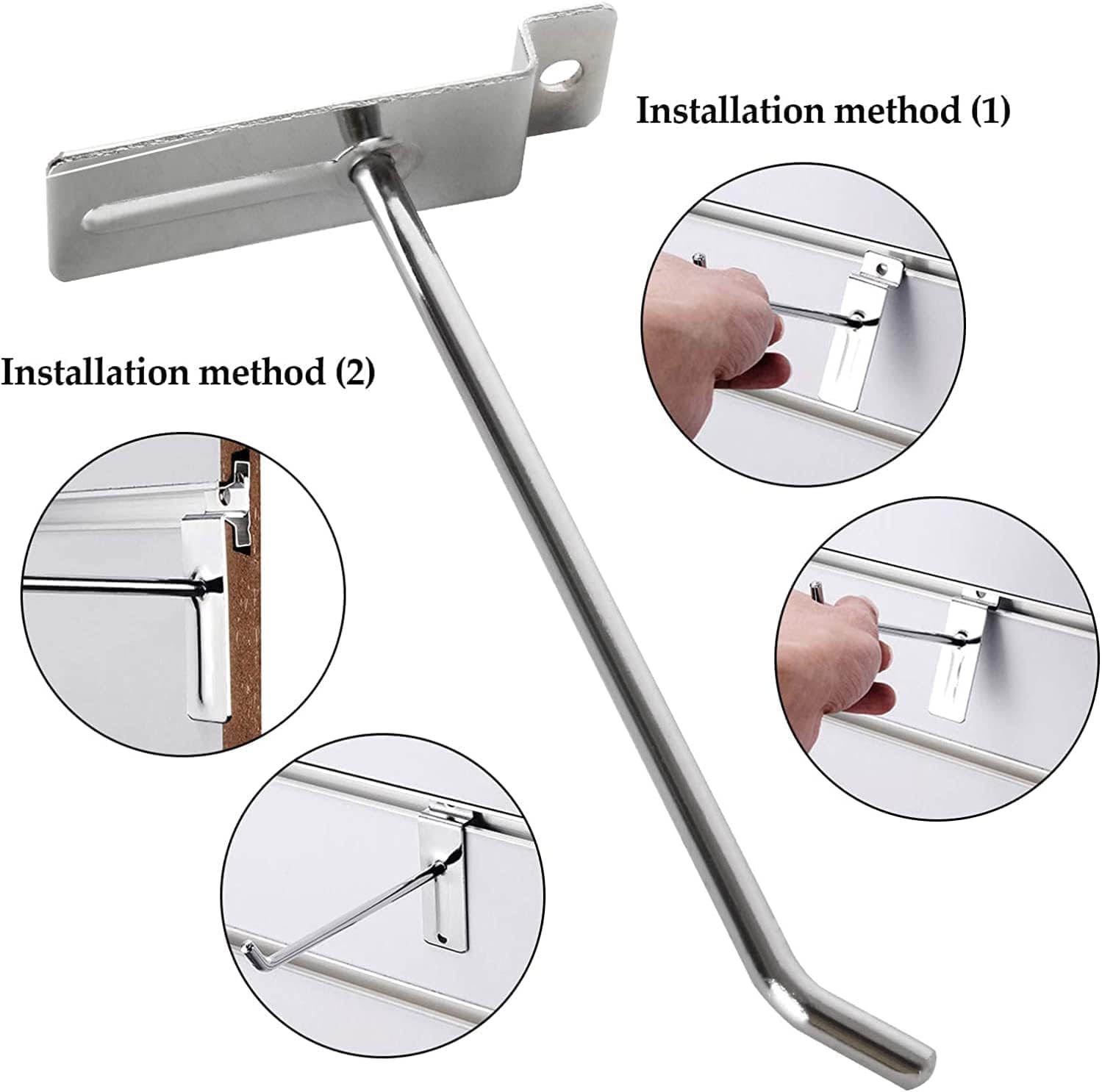 Installation method (1)

Installation method (2)