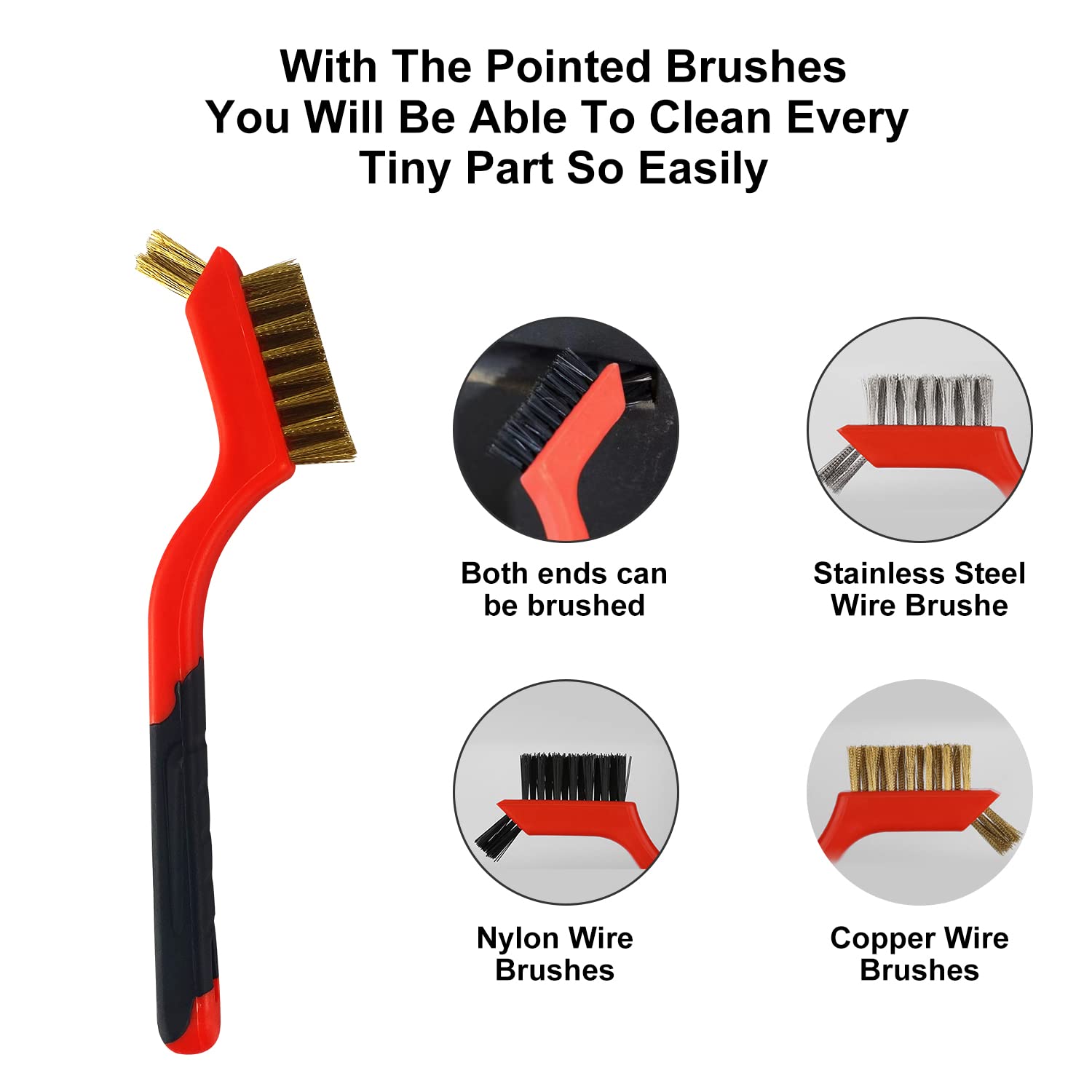 With The Pointed Brushes
You Will Be Able To Clean Every
Tiny Part So Easily

Both ends can
be brushed

Stainless Steel
Wire Brushe

Nylon Wire
Brushes

Copper Wire
Brushes