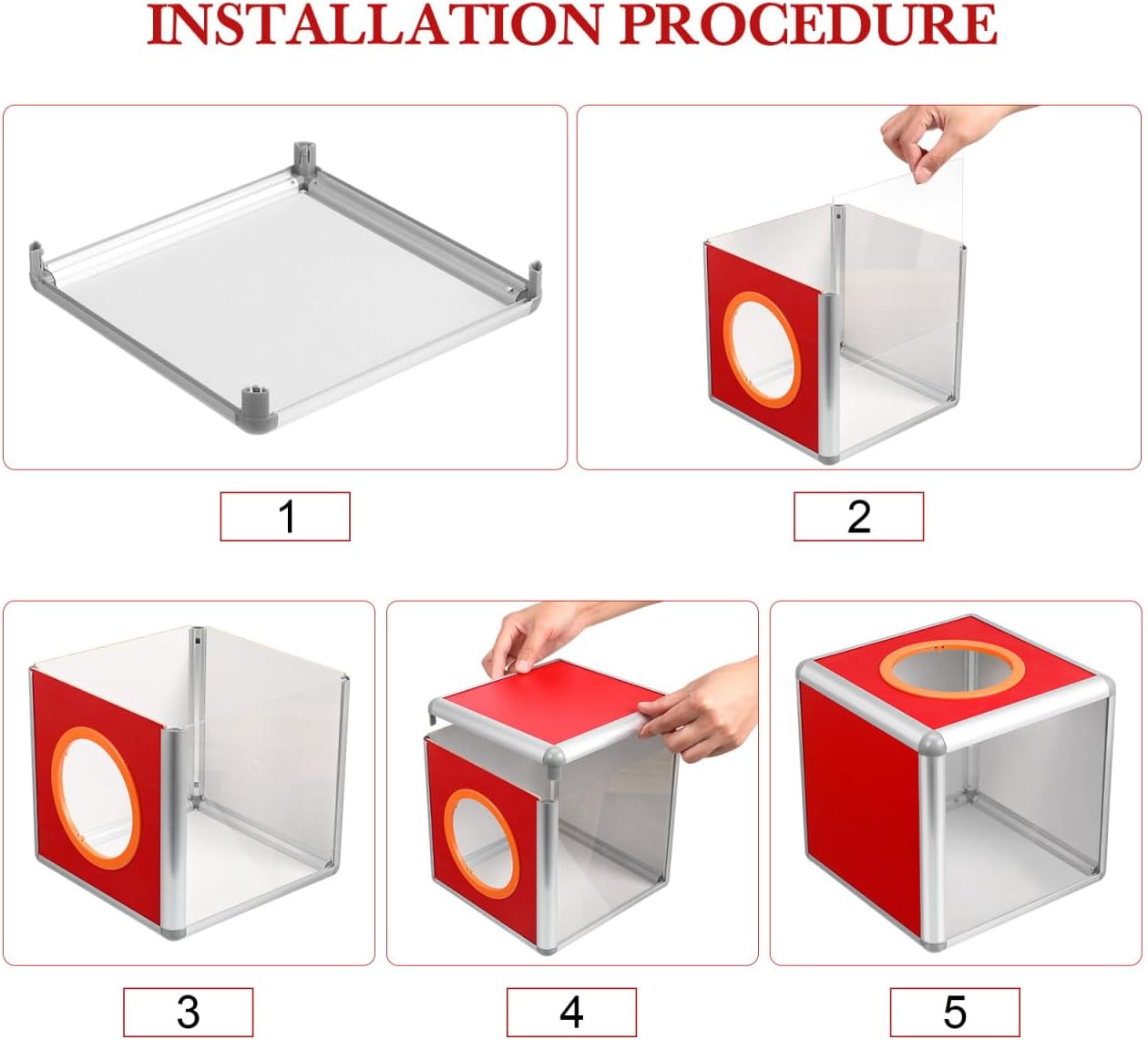 INSTALLATION PROCEDURE

1

2

3

4

5