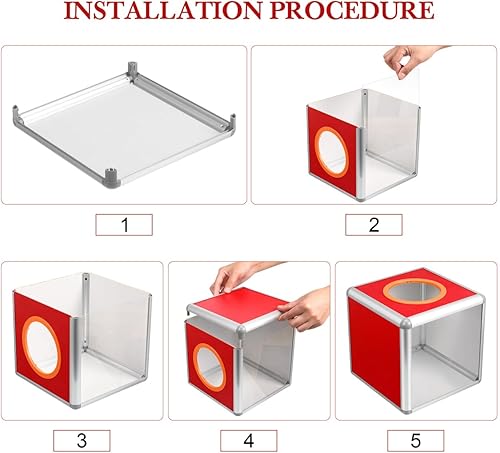 INSTALLATION PROCEDURE

1

2

3

4

5