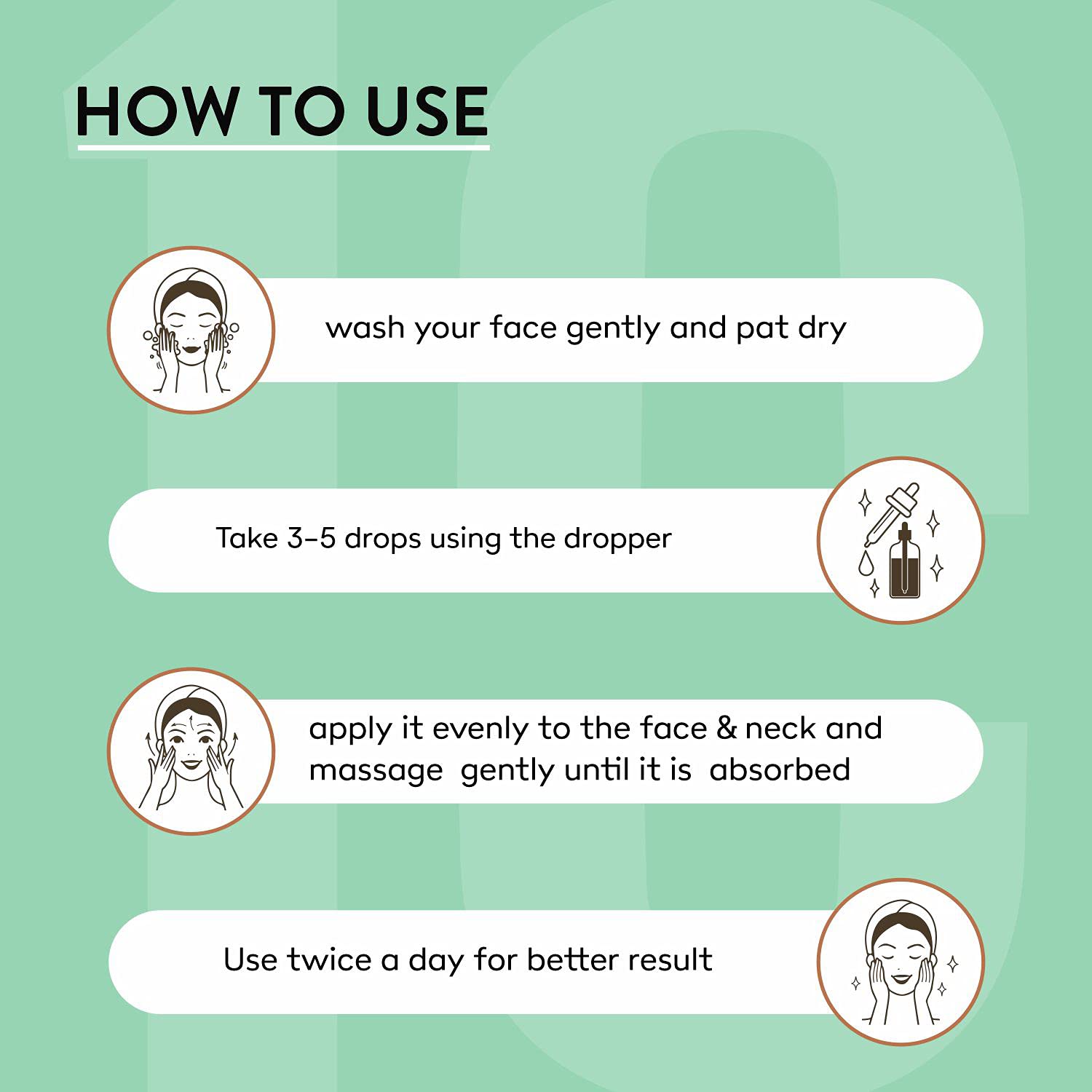 HOW TO USE

wash your face gently and pat dry

Take 3-5 drops using the dropper

apply it evenly to the face & neck and massage gently until it is absorbed

Use twice a day for better result