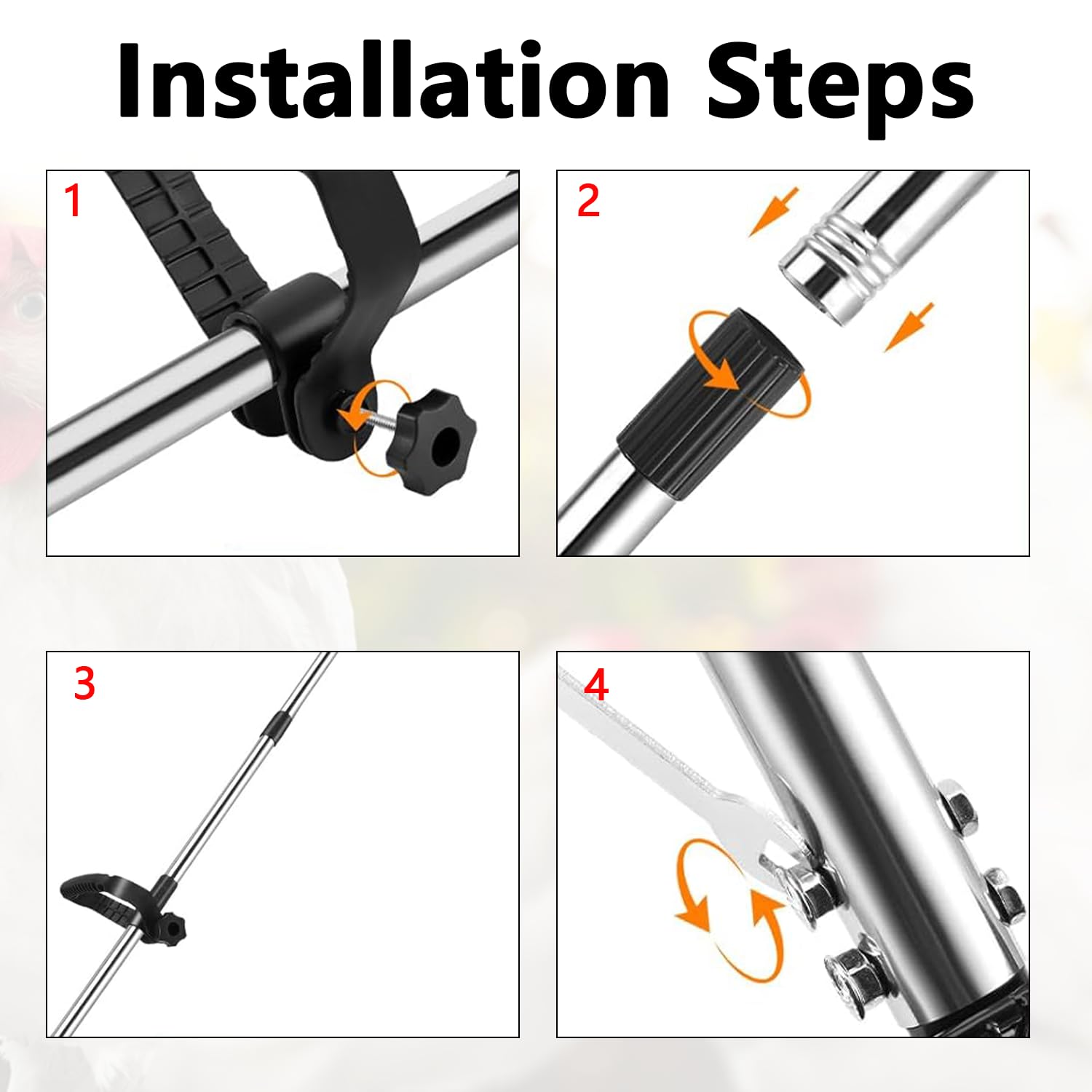 Installation Steps

1

2

3

4