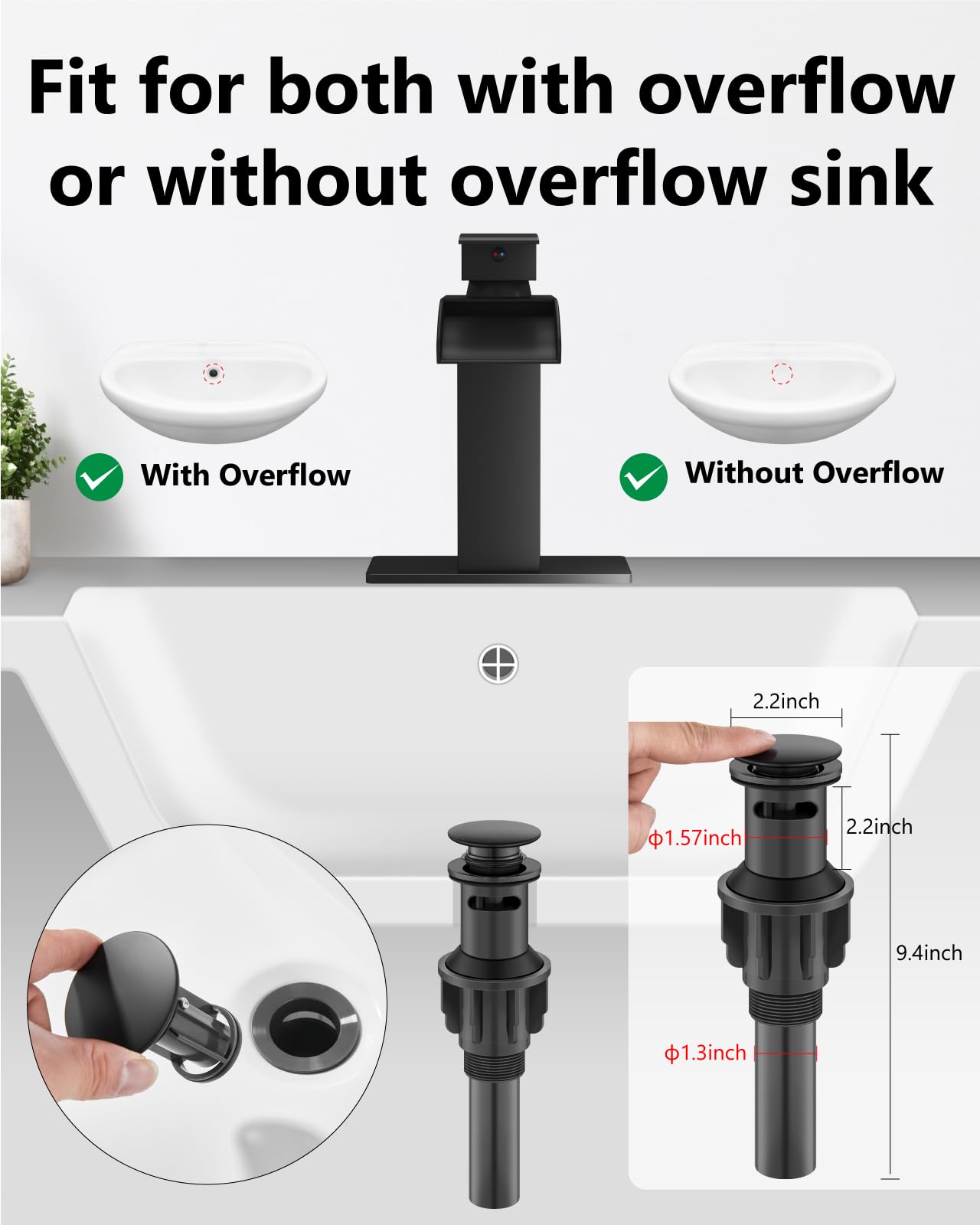 Fit for both with overflow or without overflow sink

With Overflow

Without Overflow

2.2inch

ϕ1.57inch

2.2inch

9.4inch

ϕ1.3inch