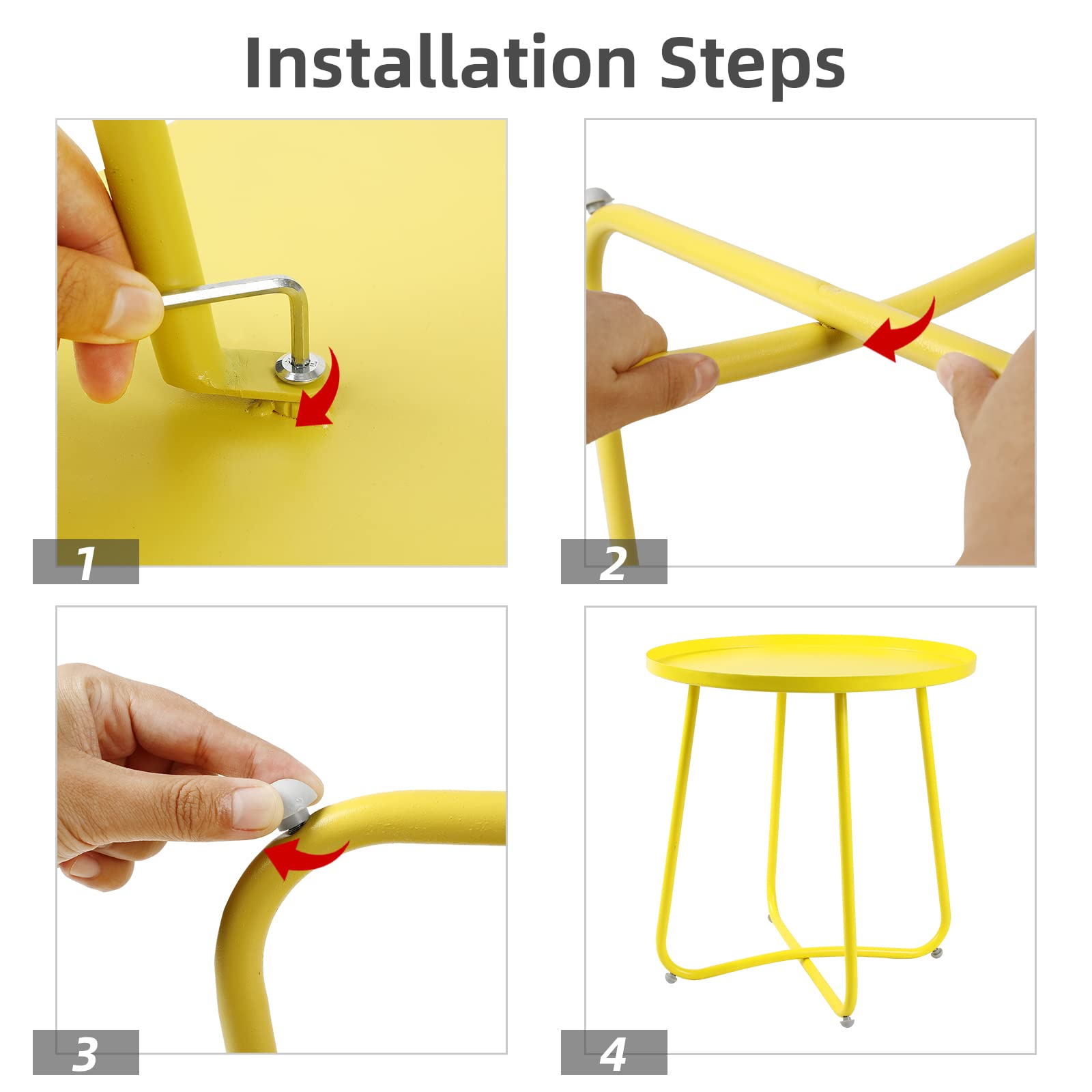 Installation Steps

1

2

3

4