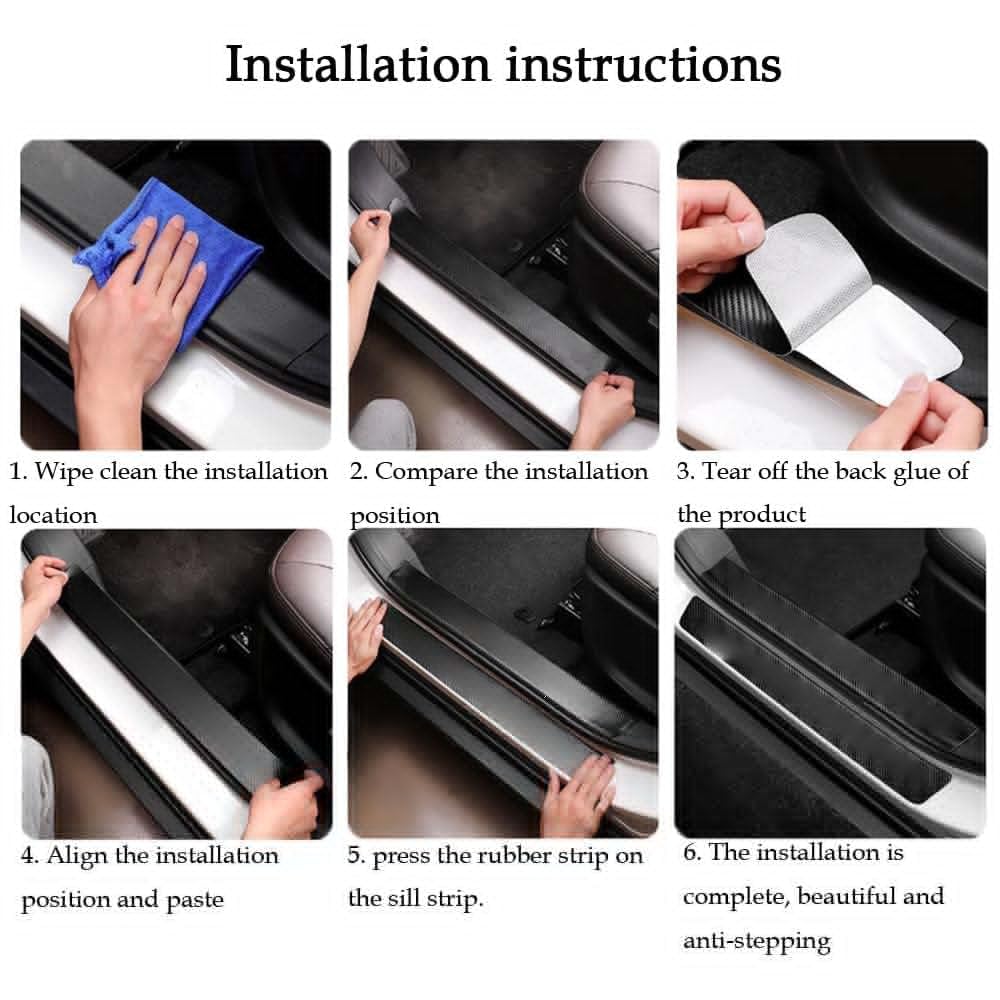 Installation instructions

1. Wipe clean the installation location

2. Compare the installation position

3. Tear off the back glue of the product

4. Align the installation position and paste

5. press the rubber strip on the sill strip.

6. The installation is complete, beautiful and anti-stepping