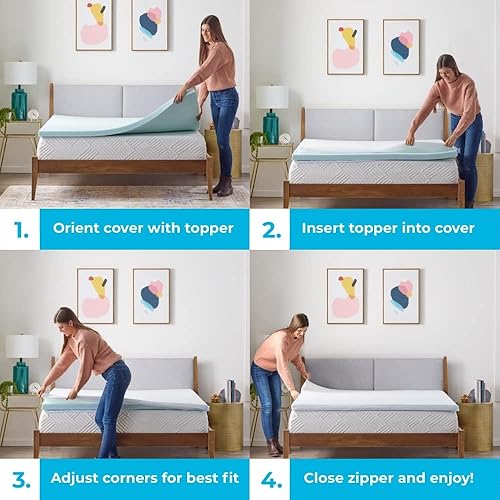 1. Orient cover with topper

2. Insert topper into cover

3. Adjust corners for best fit

4. Close zipper and enjoy!