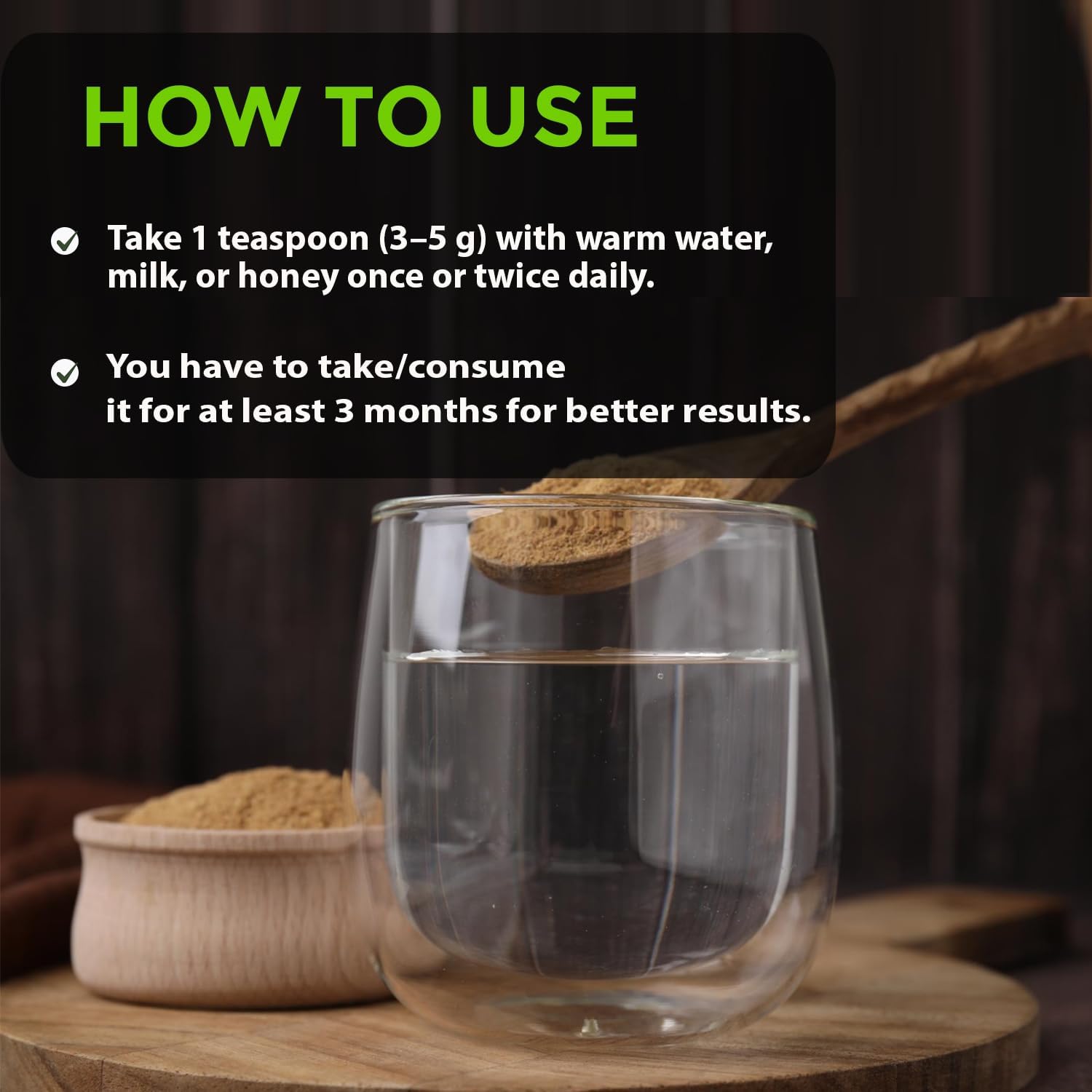 HOW TO USE

Take 1 teaspoon (3–5 g) with warm water, milk, or honey once or twice daily.

You have to take/consume it for at least 3 months for better results.