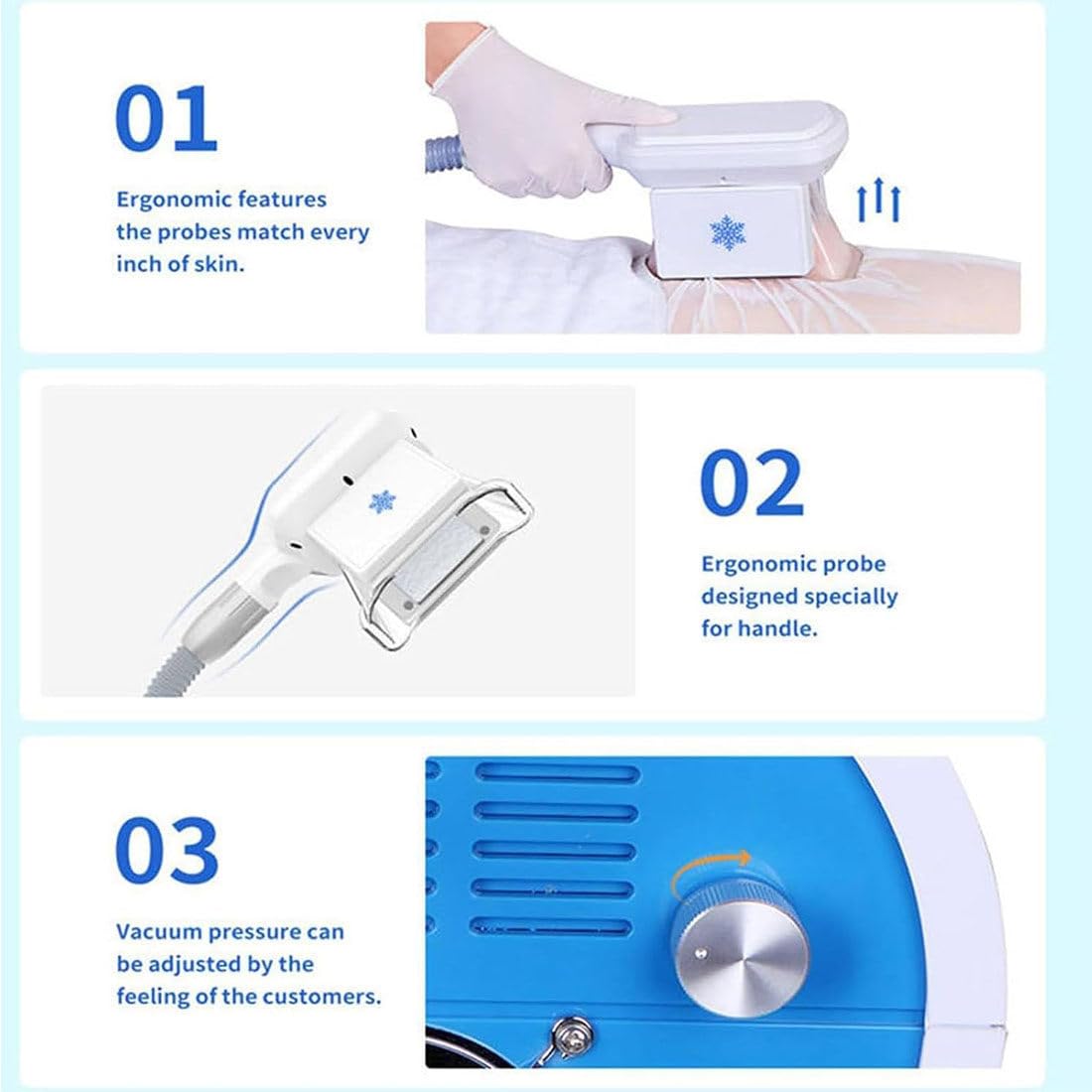 01

Ergonomic features the probes match every inch of skin.

02

Ergonomic probe designed specially for handle.

03

Vacuum pressure can be adjusted by the feeling of the customers.