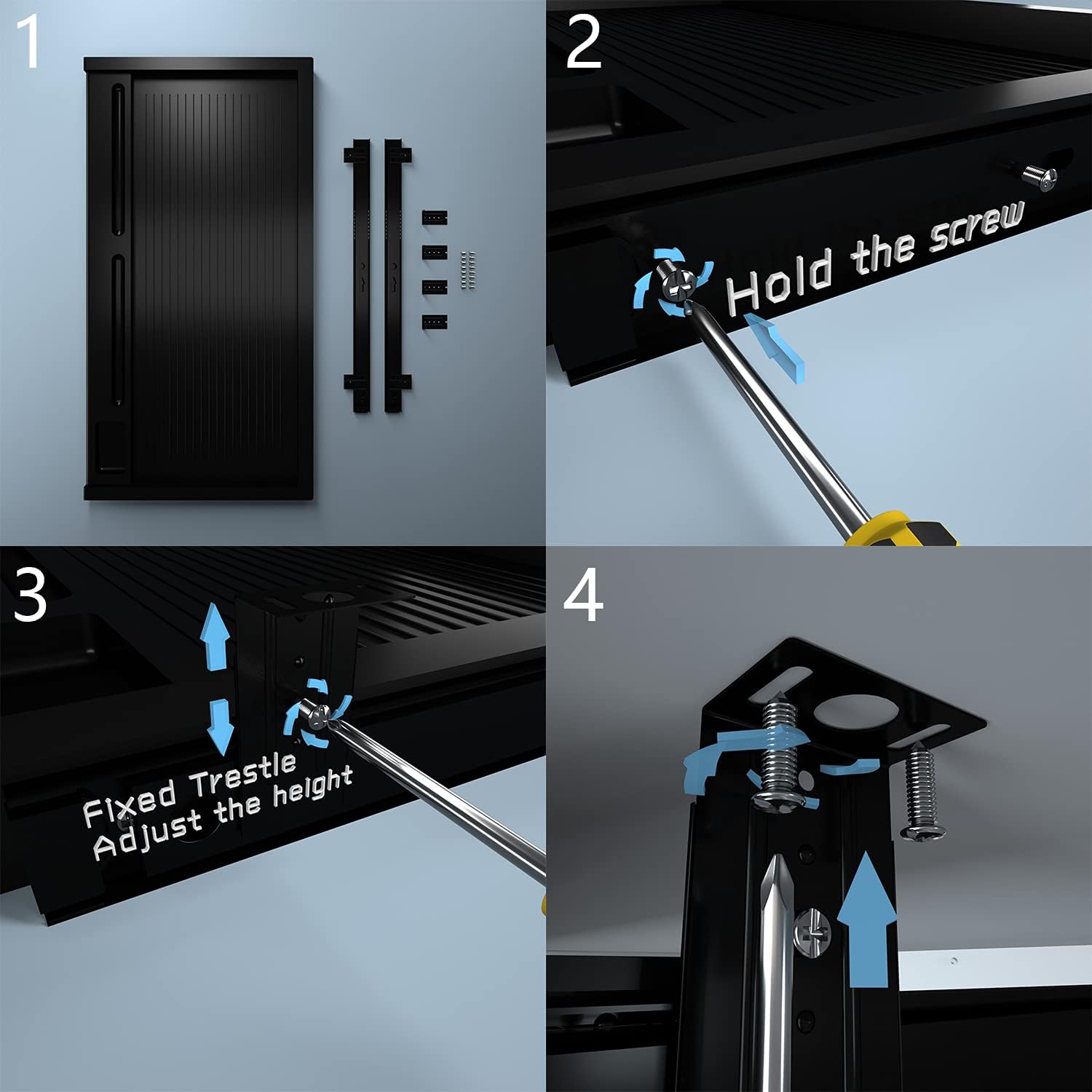 1

2

Hold the screw

3

Fixed Trestle
Adjust the height

4