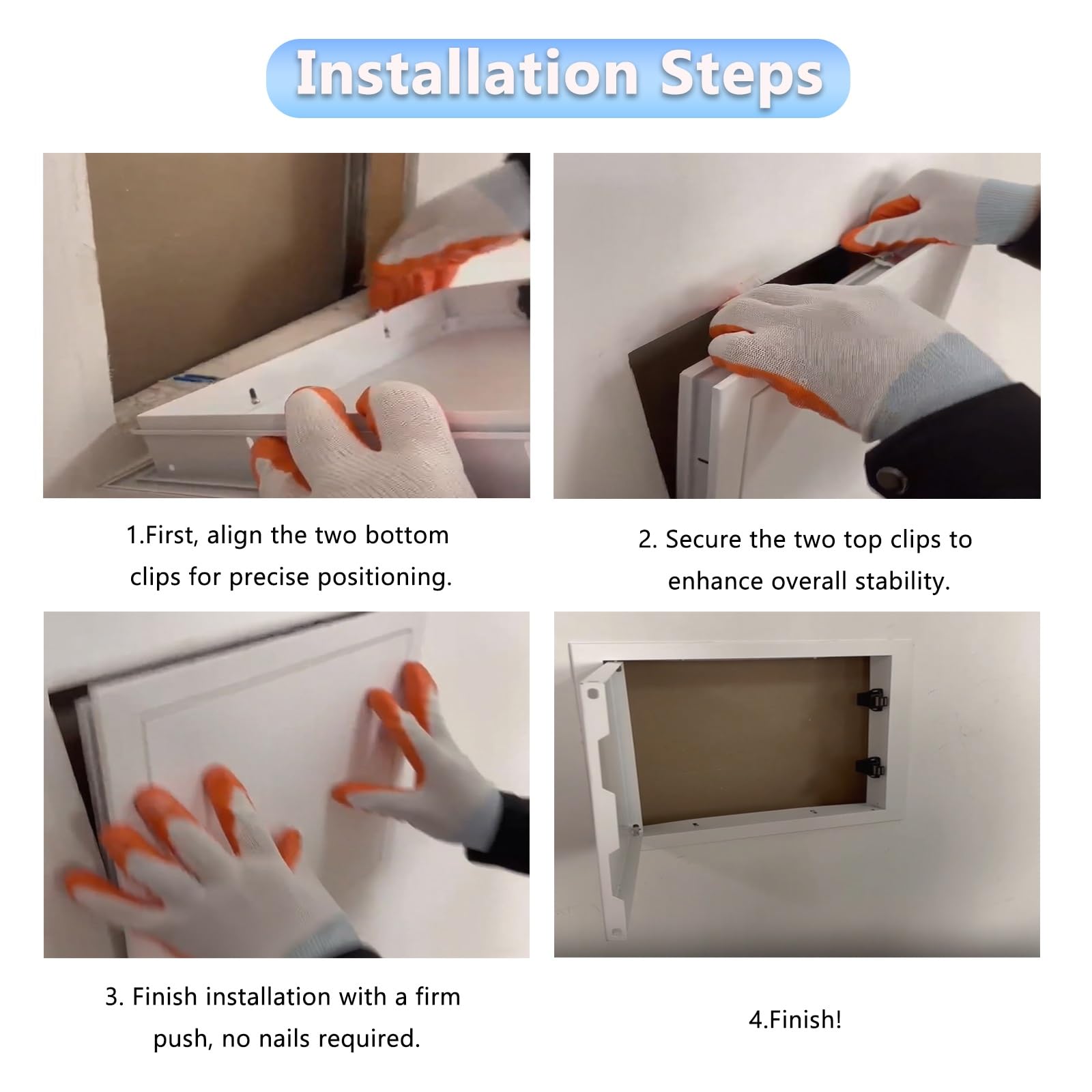 Installation Steps

1.First, align the two bottom clips for precise positioning.

2. Secure the two top clips to enhance overall stability.

3. Finish installation with a firm push, no nails required.

4.Finish!