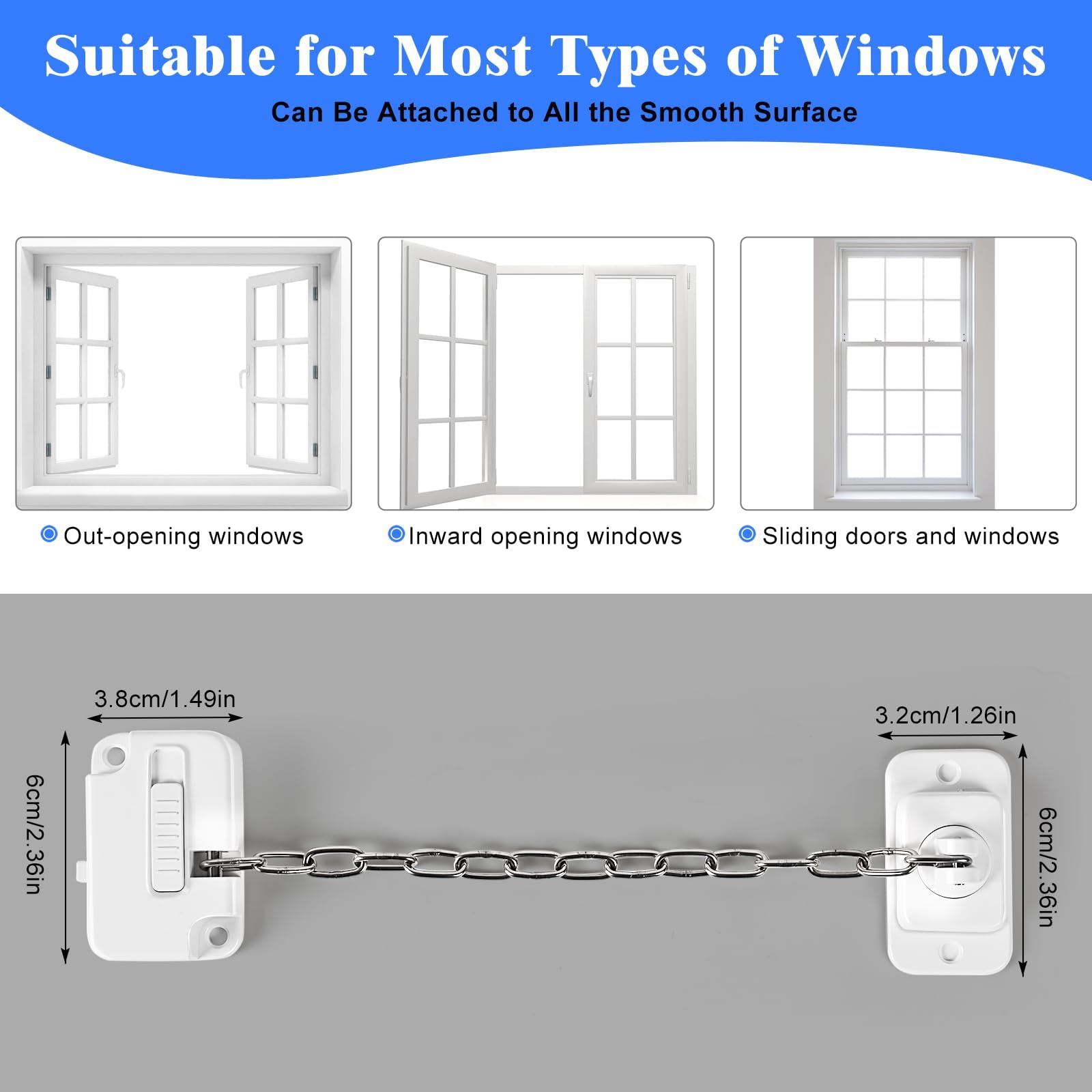 Suitable for Most Types of Windows

Can Be Attached to All the Smooth Surface

Out-opening windows

Inward opening windows

Sliding doors and windows

3.8cm/1.49in

6cm/2.36in

3.2cm/1.26in

6cm/2.36in